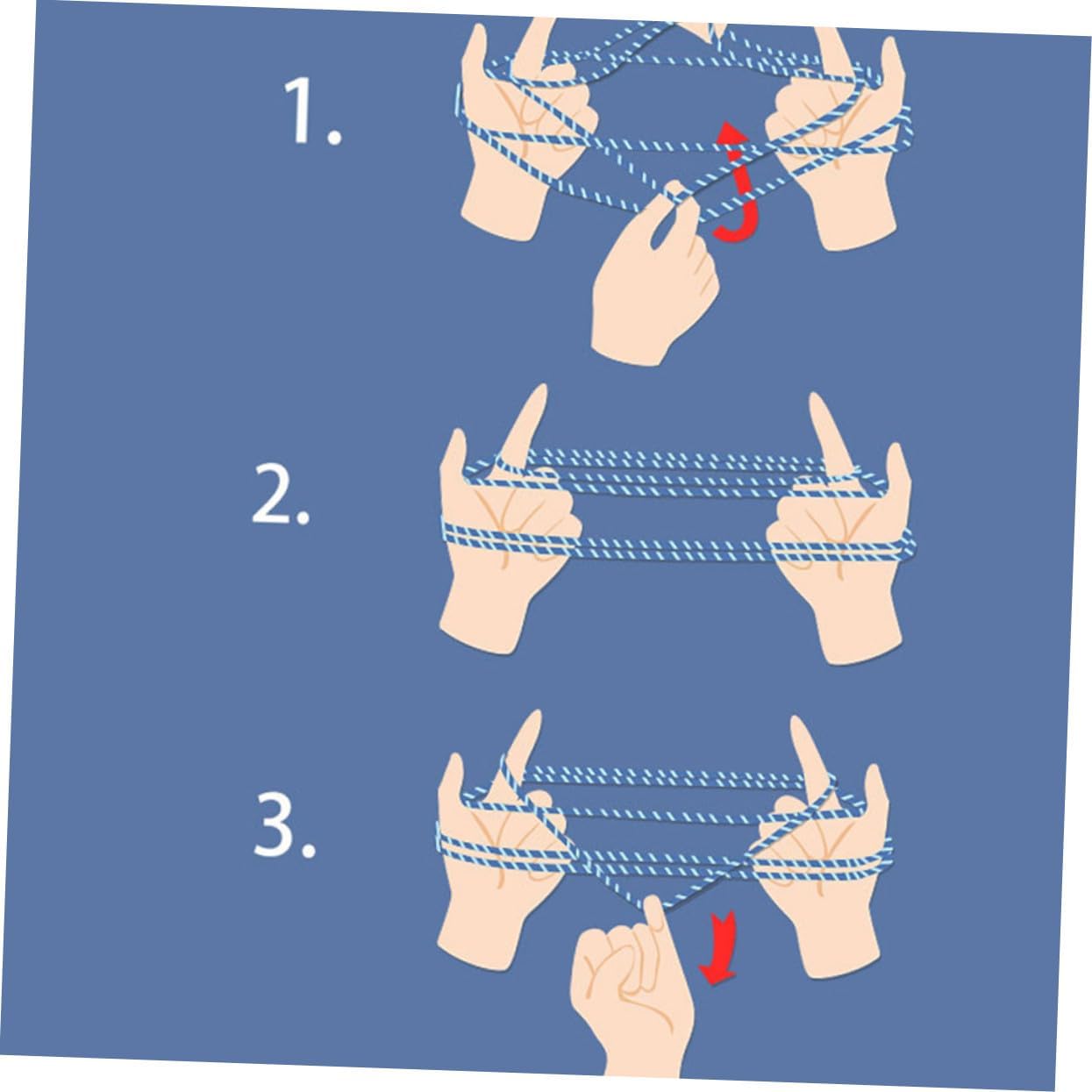 1.

2.

3.