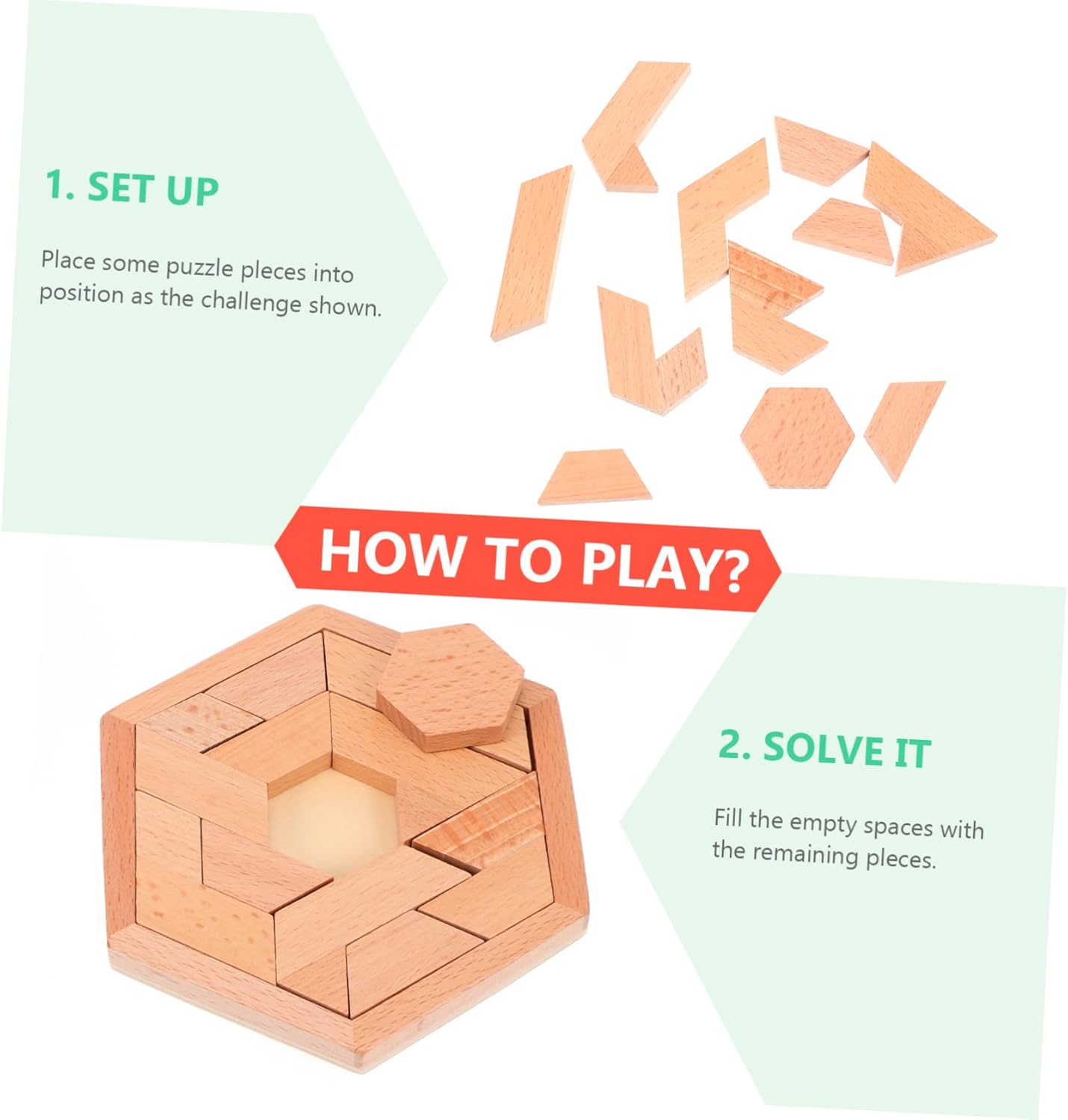 1. SET UP

Place some puzzle pieces into position as the challenge shown.

HOW TO PLAY?

2. SOLVE IT

Fill the empty spaces with the remaining pieces.