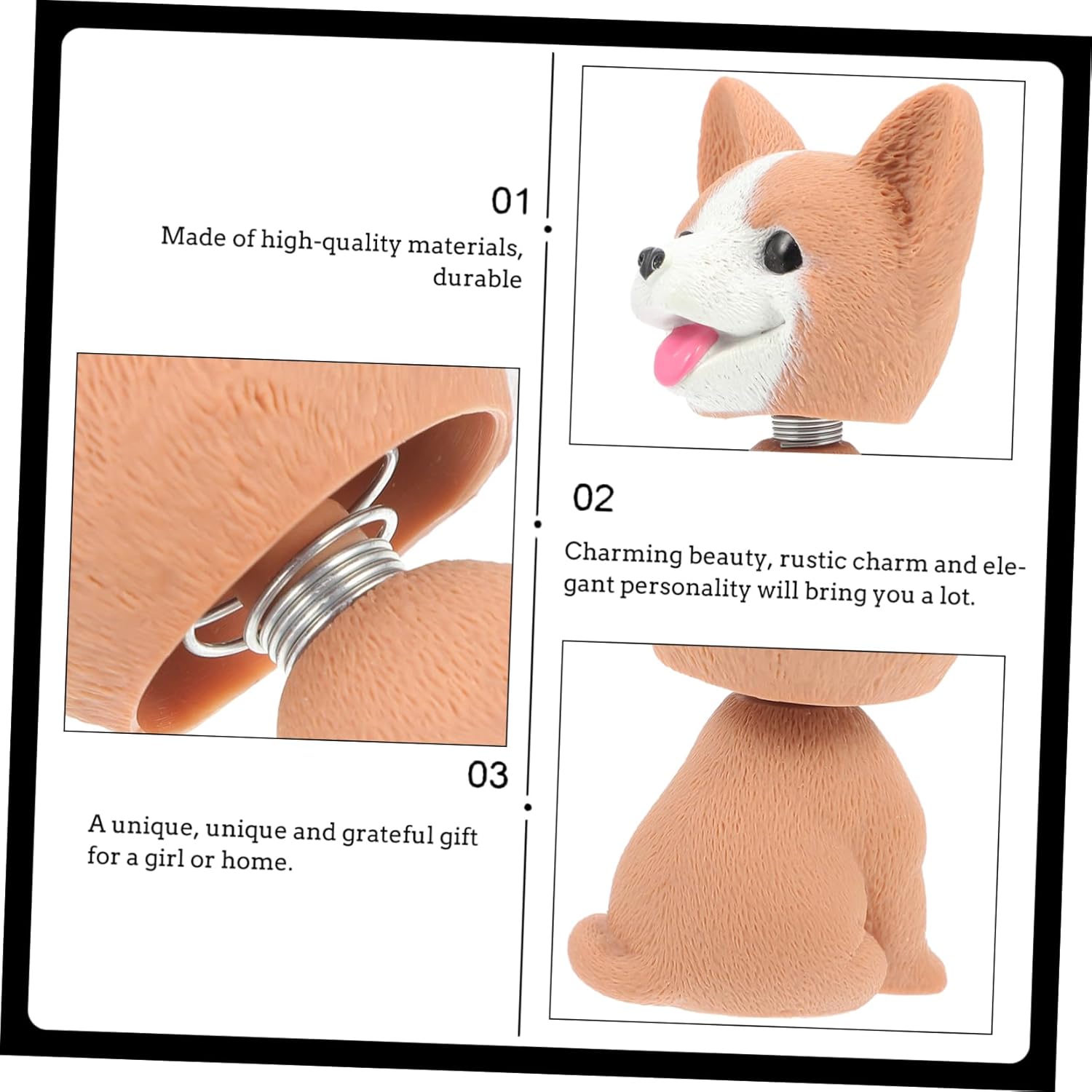 01

Made of high-quality materials, durable

02

Charming beauty, rustic charm and elegant personality will bring you a lot.

03

A unique, unique and grateful gift for a girl or home.