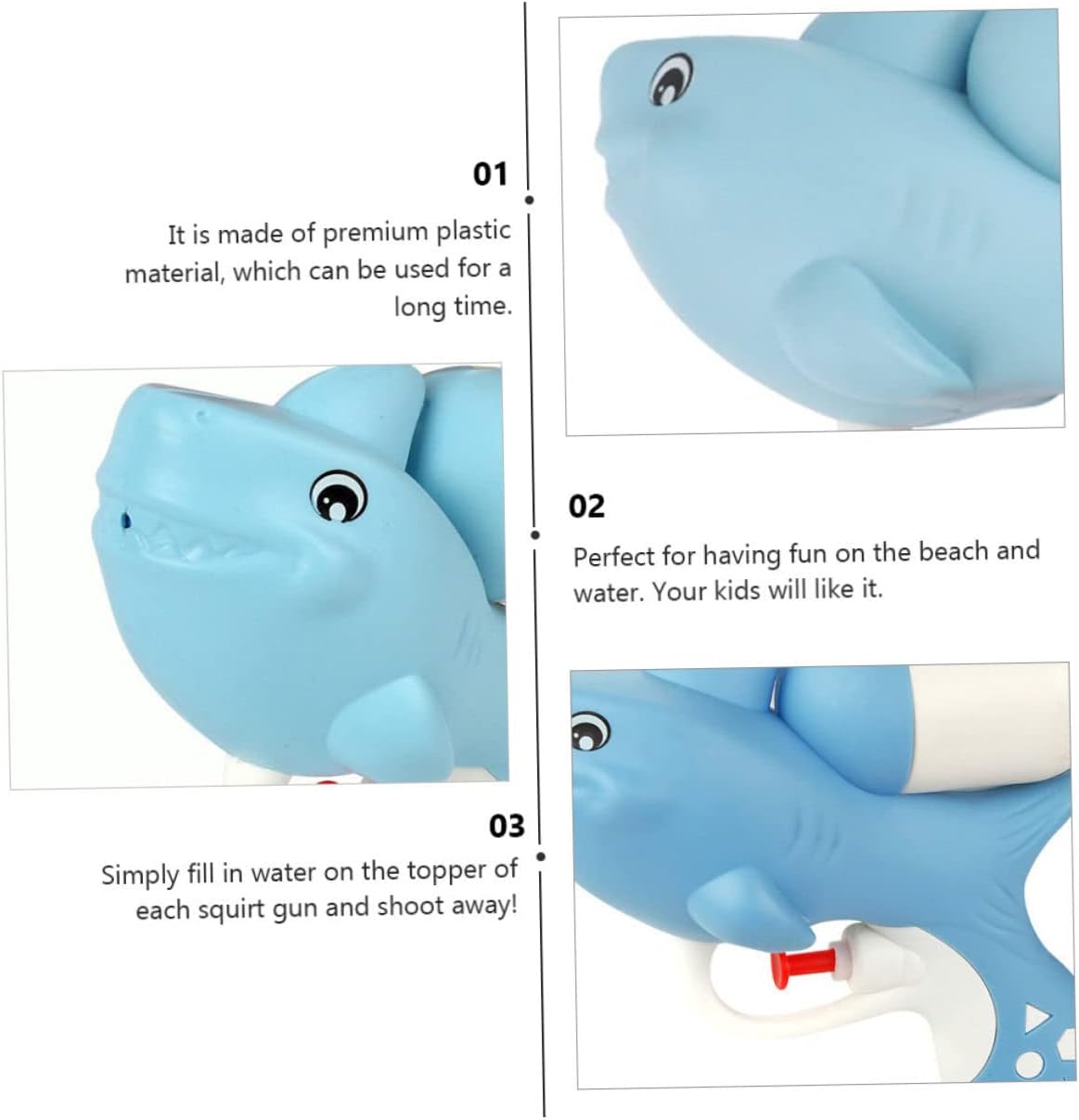 01

It is made of premium plastic material, which can be used for a long time.

02

Perfect for having fun on the beach and water. Your kids will like it.

03

Simply fill in water on the topper of each squirt gun and shoot away!