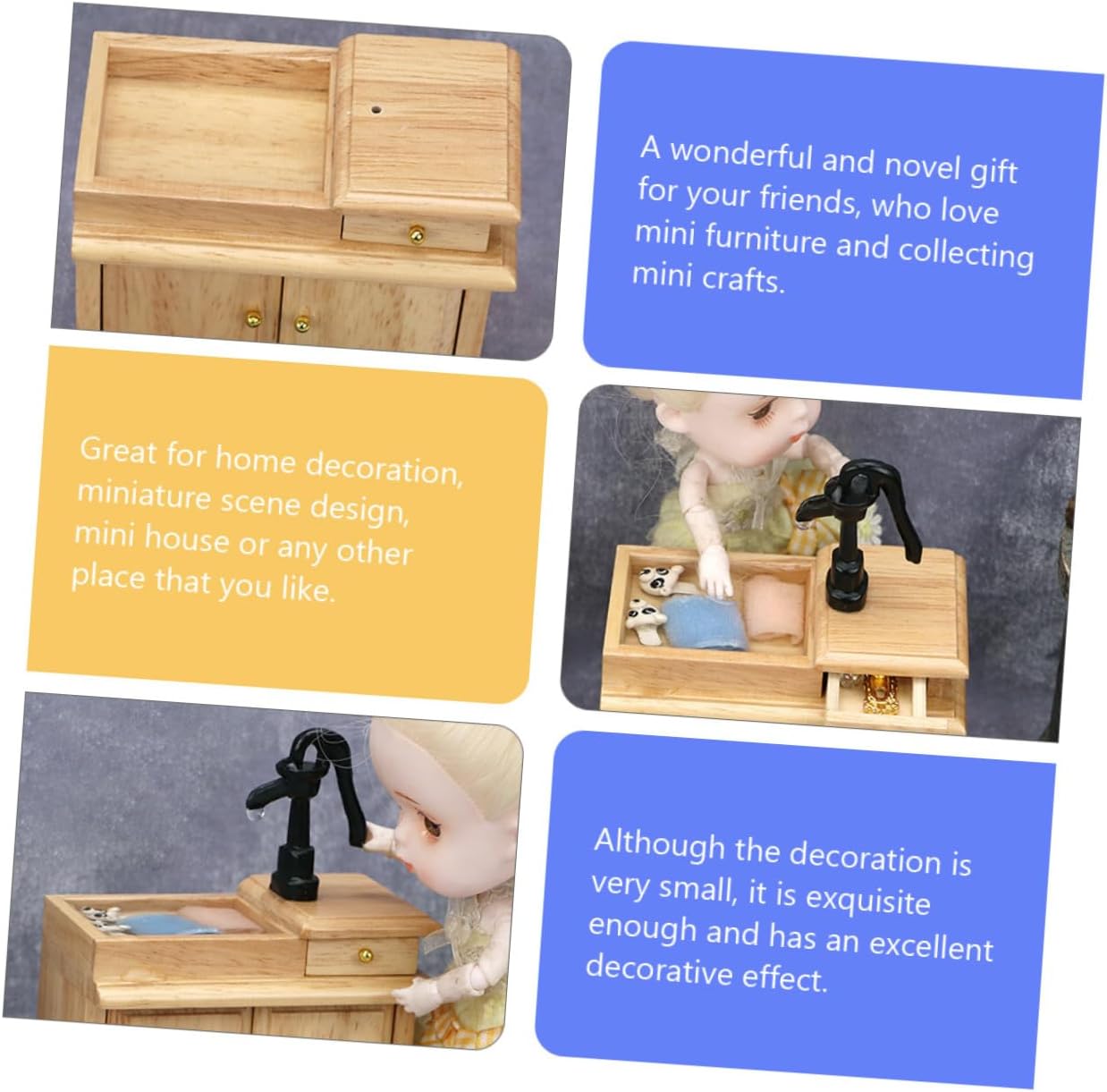 A wonderful and novel gift for your friends, who love mini furniture and collecting mini crafts.

Great for home decoration, miniature scene design, mini house or any other place that you like.

Although the decoration is very small, it is exquisite enough and has an excellent decorative effect.