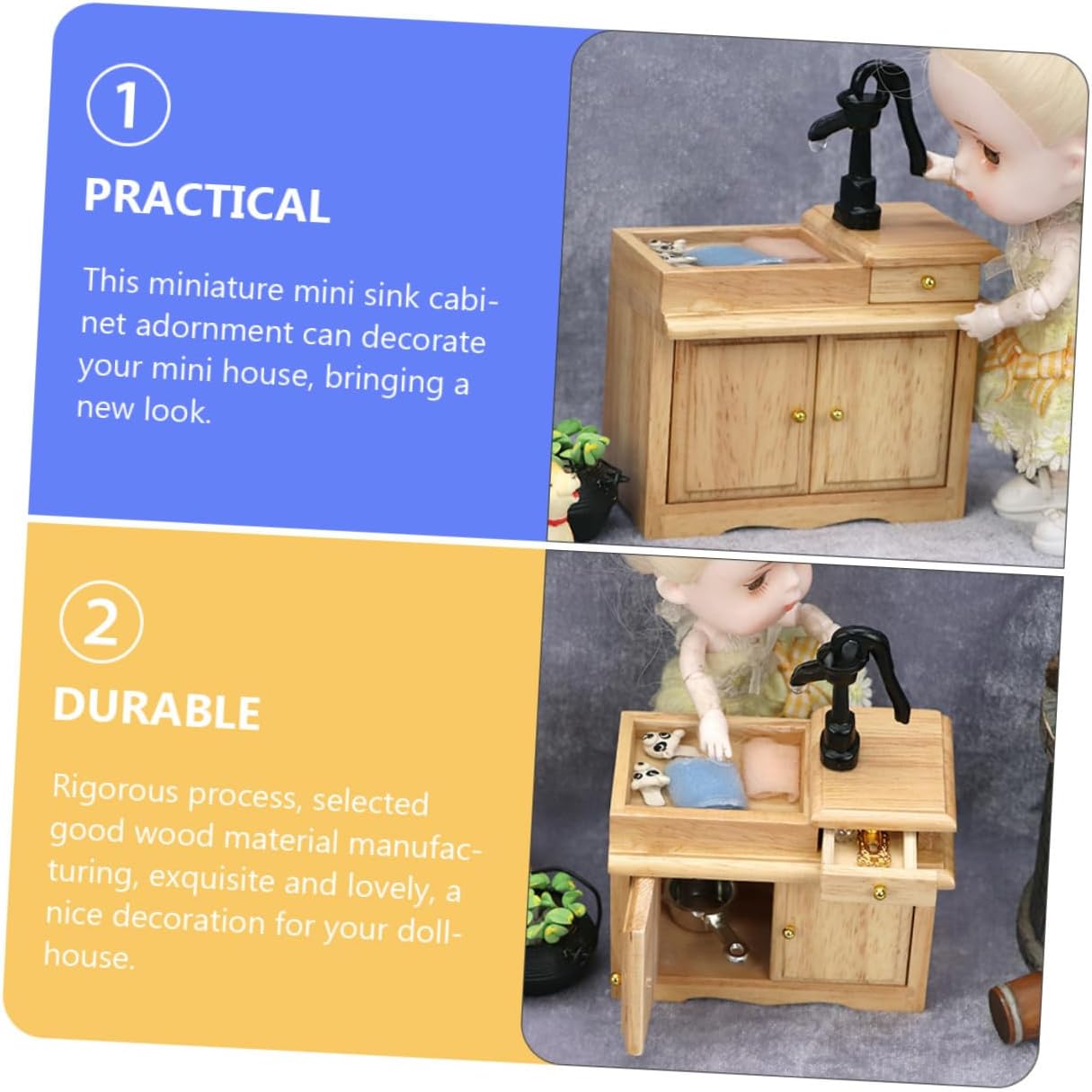 1

PRACTICAL

This miniature mini sink cabinet adornment can decorate your mini house, bringing a new look.

2

DURABLE

Rigorous process, selected good wood material manufacturing, exquisite and lovely, a nice decoration for your dollhouse.