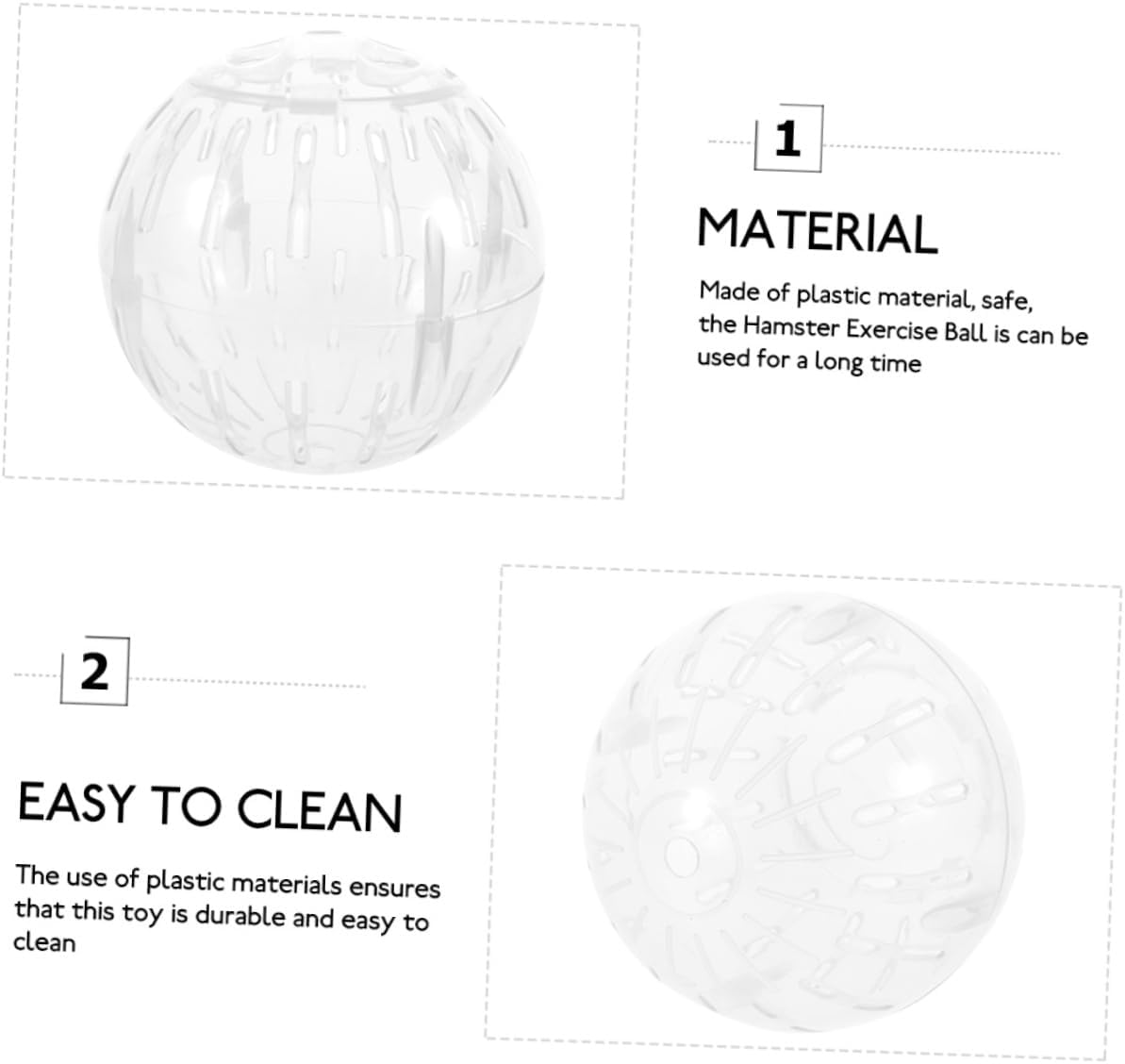 1

MATERIAL

Made of plastic material, safe, the Hamster Exercise Ball is can be used for a long time

2

EASY TO CLEAN

The use of plastic materials ensures that this toy is durable and easy to clean