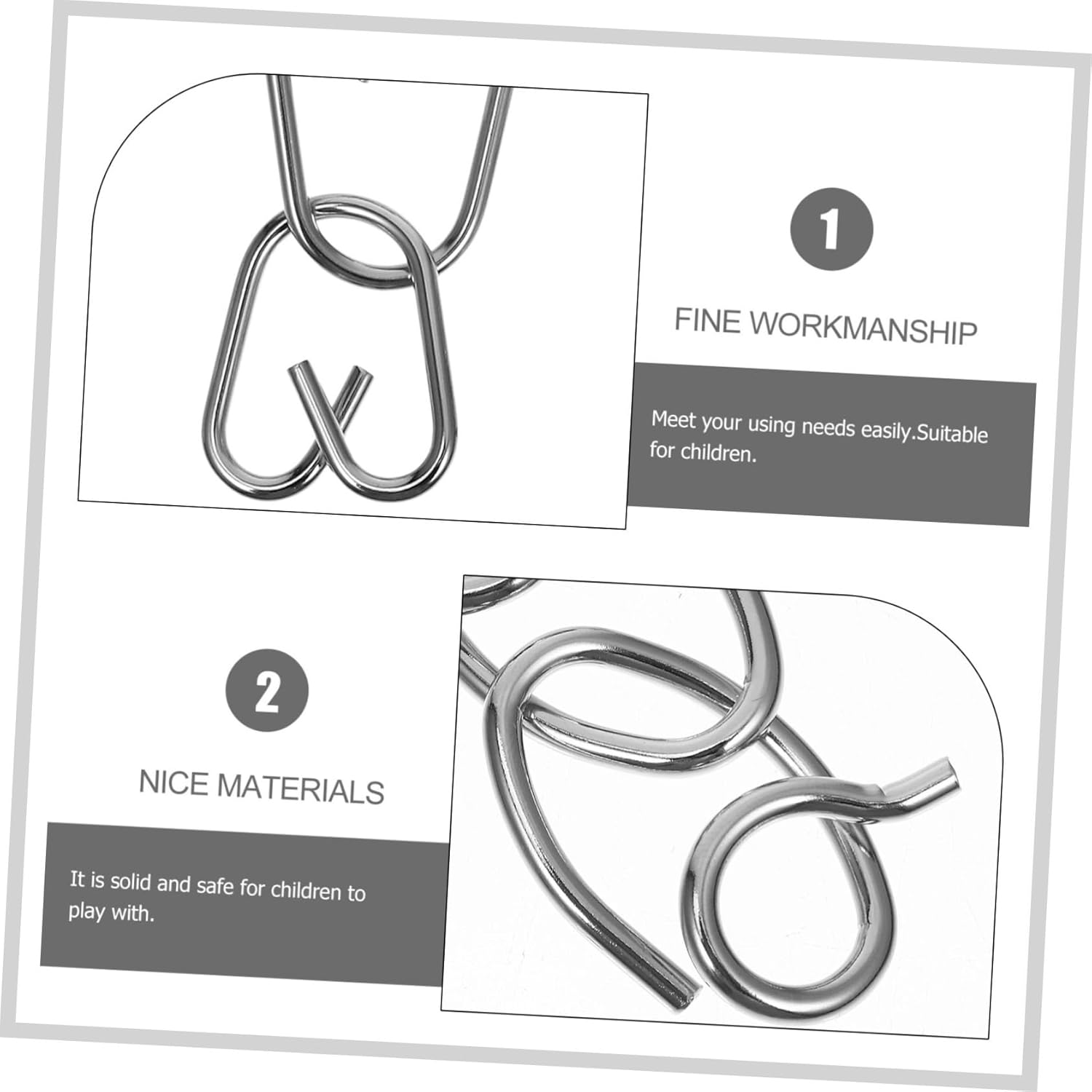 1

FINE WORKMANSHIP

Meet your using needs easily.Suitable for children.

2

NICE MATERIALS

It is solid and safe for children to play with.