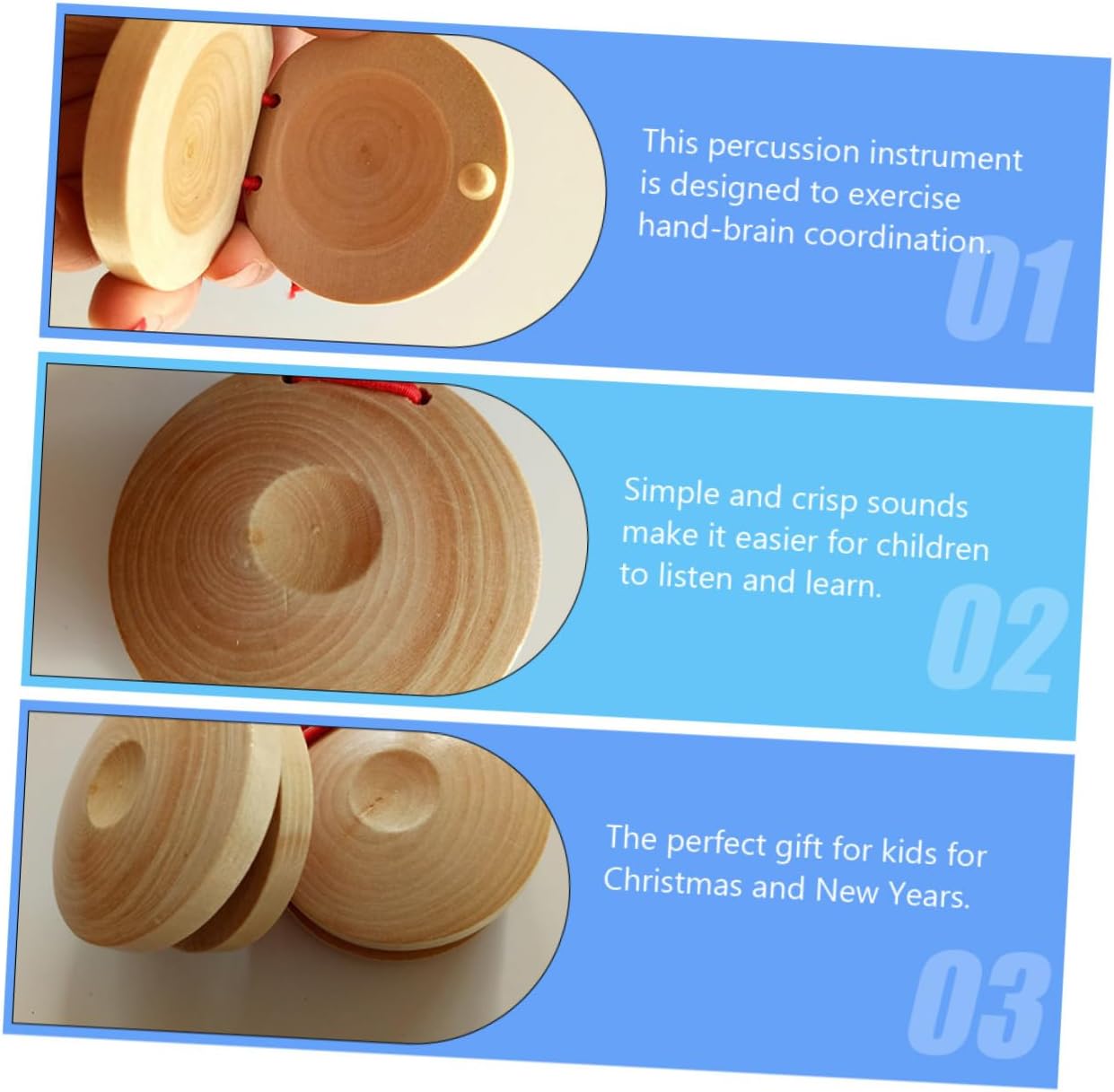 This percussion instrument is designed to exercise hand-brain coordination.

01

Simple and crisp sounds make it easier for children to listen and learn.

02

The perfect gift for kids for Christmas and New Years.

03