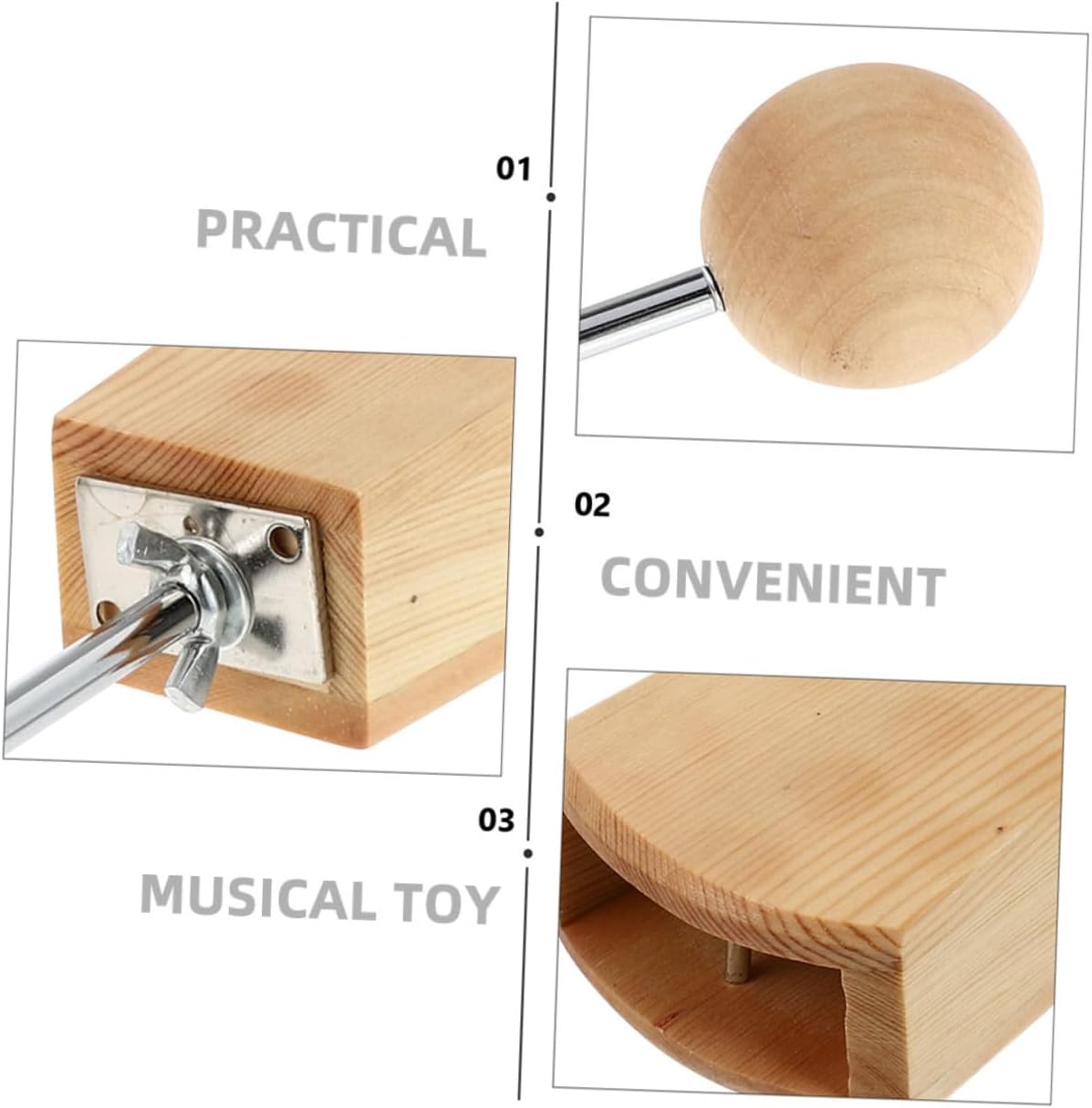 01

PRACTICAL

02

CONVENIENT

03

MUSICAL TOY