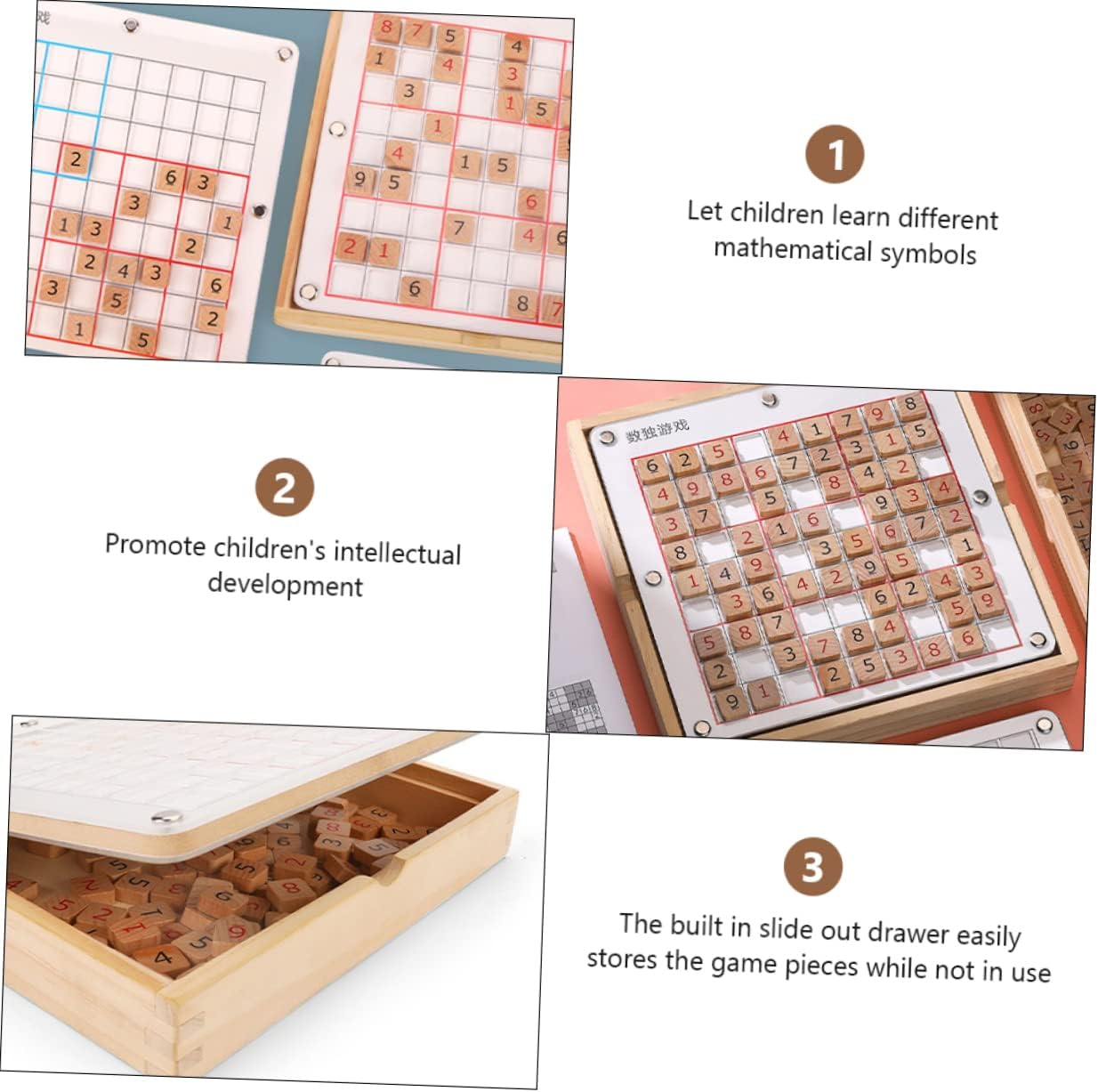 1

Let children learn different mathematical symbols

2

Promote children's intellectual development

数独游戏

3

The built in slide out drawer easily stores the game pieces while not in use