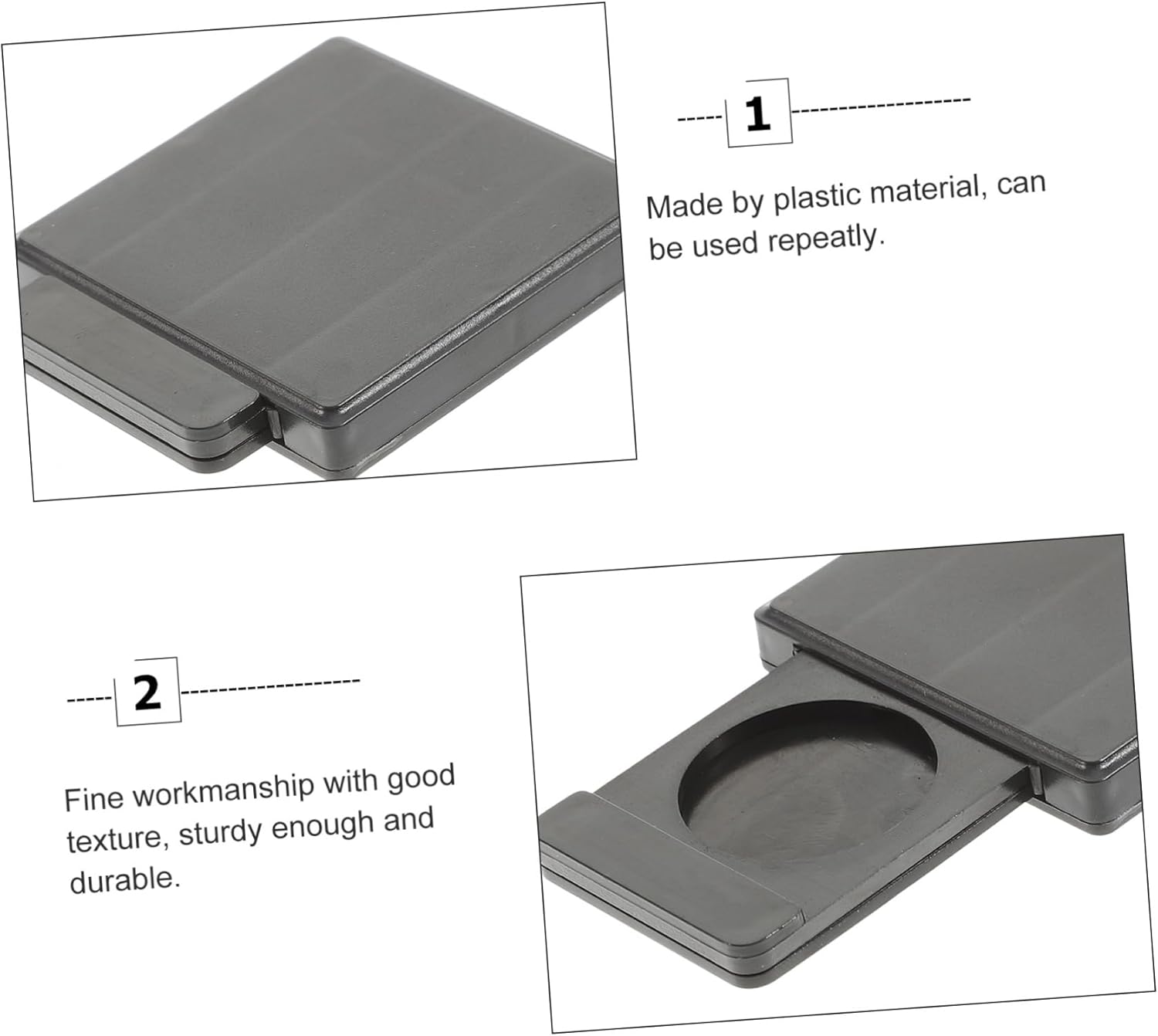 1

Made by plastic material, can be used repeatly.

2

Fine workmanship with good texture, sturdy enough and durable.