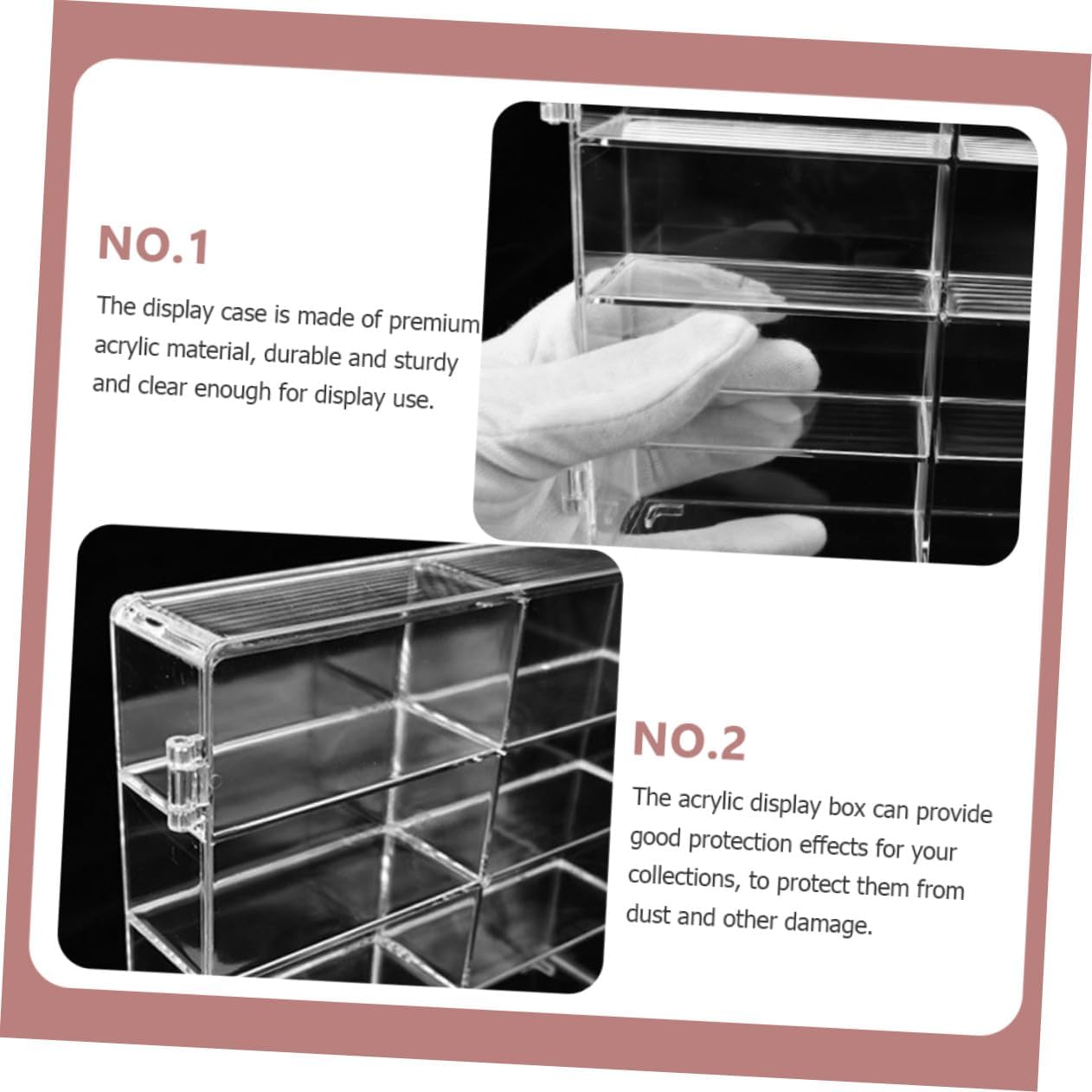 NO.1

The display case is made of premium acrylic material, durable and sturdy and clear enough for display use.

NO.2

The acrylic display box can provide good protection effects for your collections, to protect them from dust and other damage.