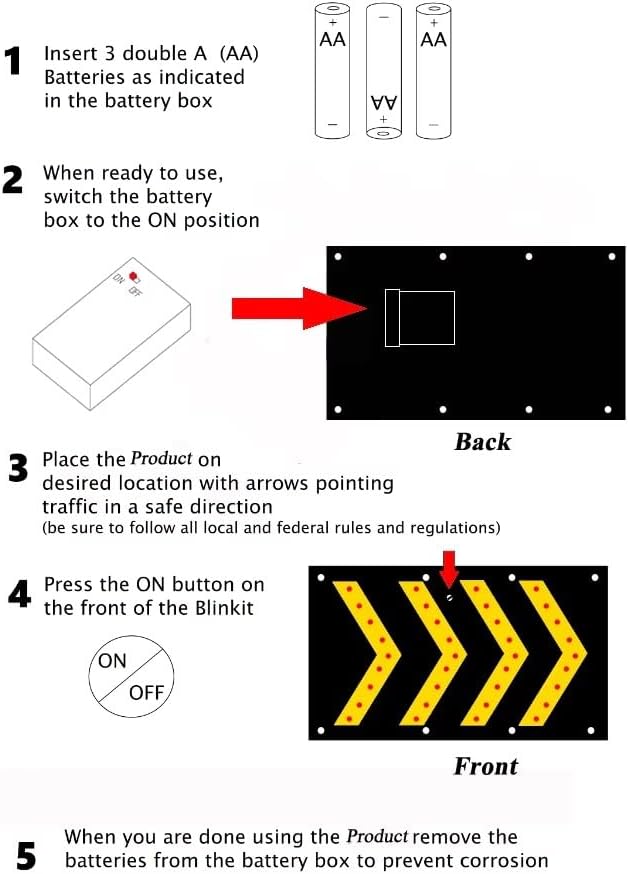 1 Insert 3 double A (AA) Batteries as indicated in the battery box

+
AA
−

−
AA
+

+
AA
−

2 When ready to use, switch the battery box to the ON position

ON
OFF

Back

3 Place the Product on desired location with arrows pointing traffic in a safe direction
(be sure to follow all local and federal rules and regulations)

4 Press the ON button on the front of the Blinkit

ON
OFF

Front

5 When you are done using the Product remove the batteries from the battery box to prevent corrosion