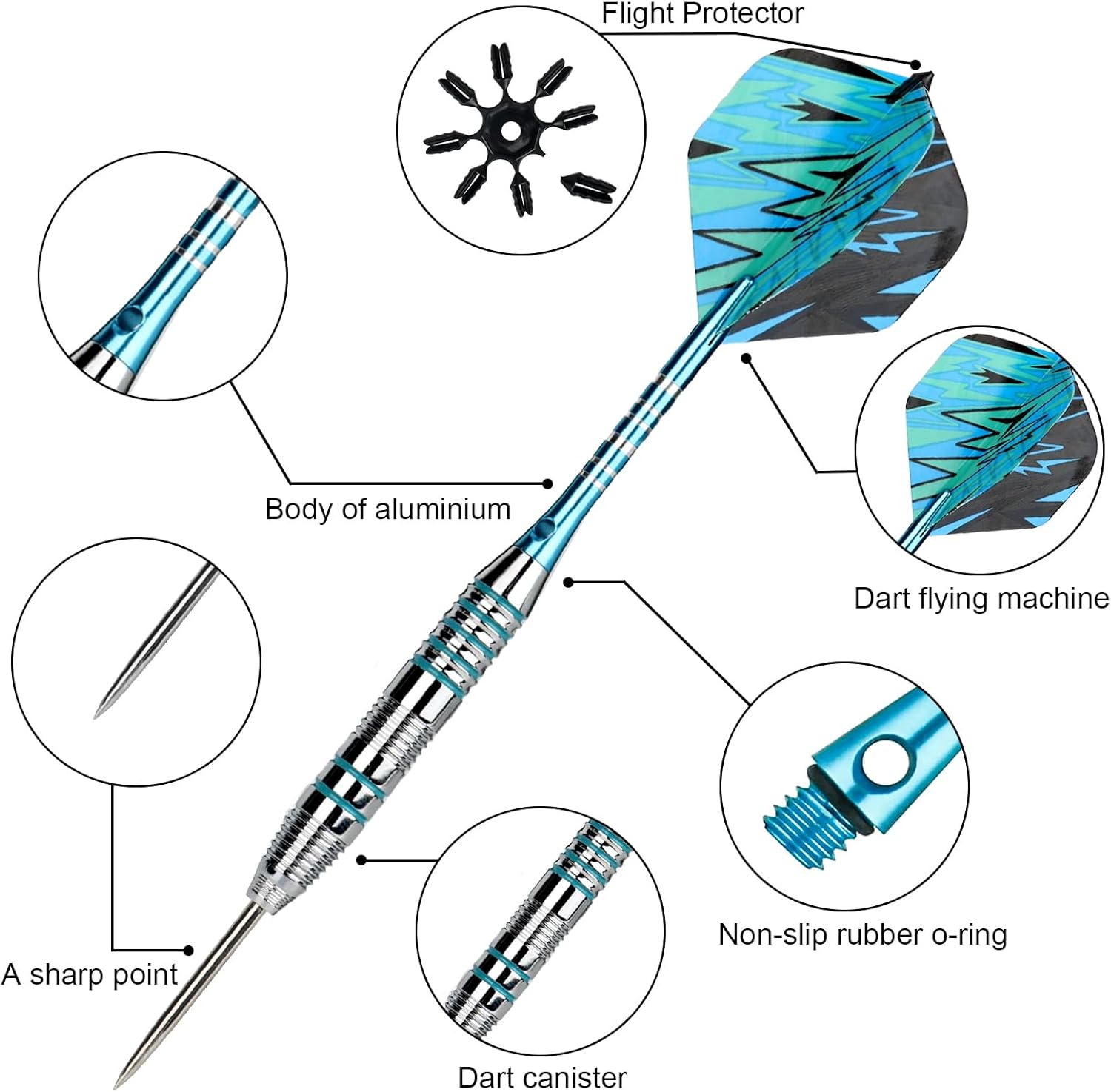 Flight Protector

Body of aluminium

Dart flying machine

Non-slip rubber o-ring

A sharp point

Dart canister