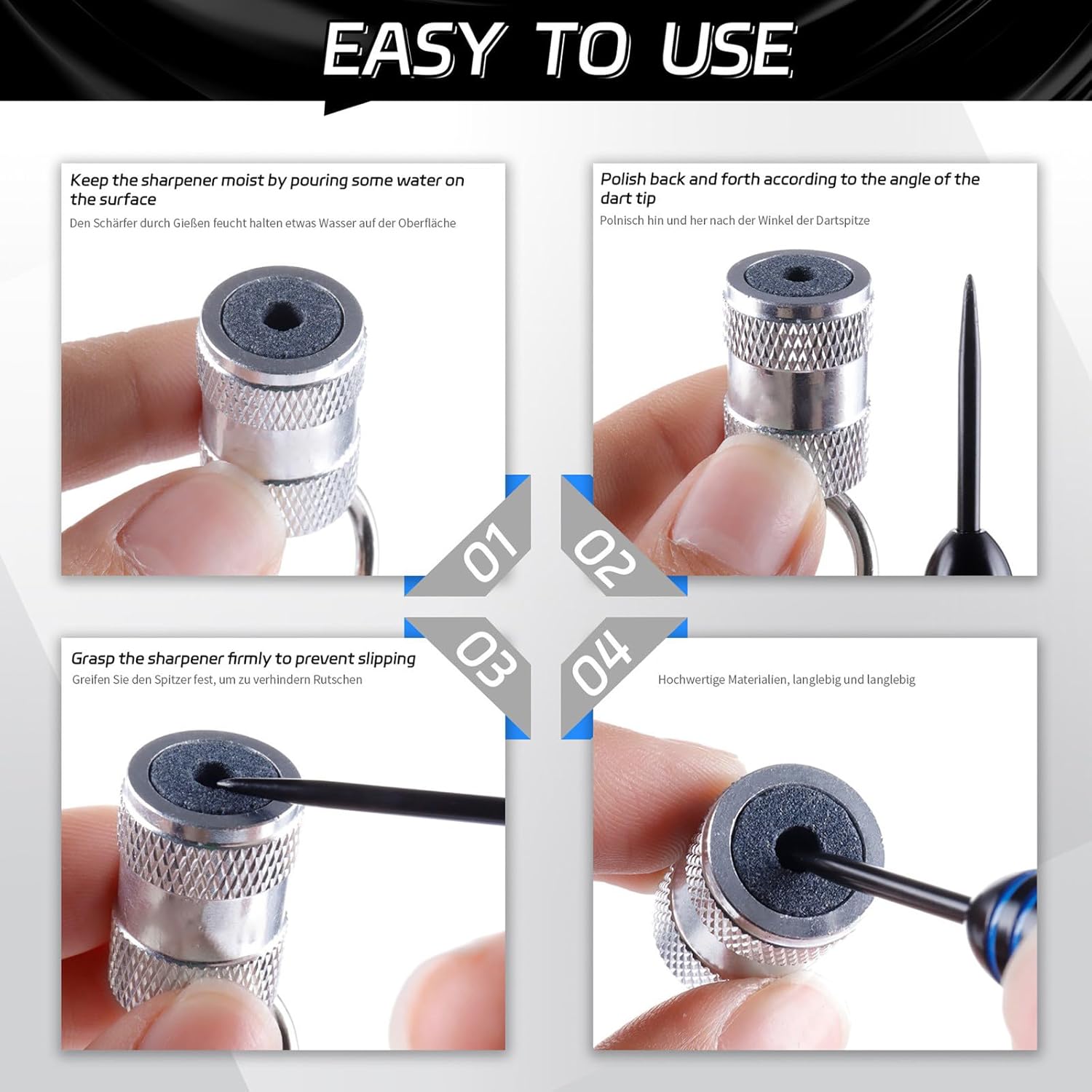 EASY TO USE

Keep the sharpener moist by pouring some water on the surface

Den Schärfer durch Gießen feucht halten etwas Wasser auf der Oberfläche

Polish back and forth according to the angle of the dart tip

Polnisch hin und her nach der Winkel der Dartspitze

01

02

03

04

Grasp the sharpener firmly to prevent slipping

Greifen Sie den Spitzer fest, um zu verhindern Rutschen

Hochwertige Materialien, langlebig und langlebig