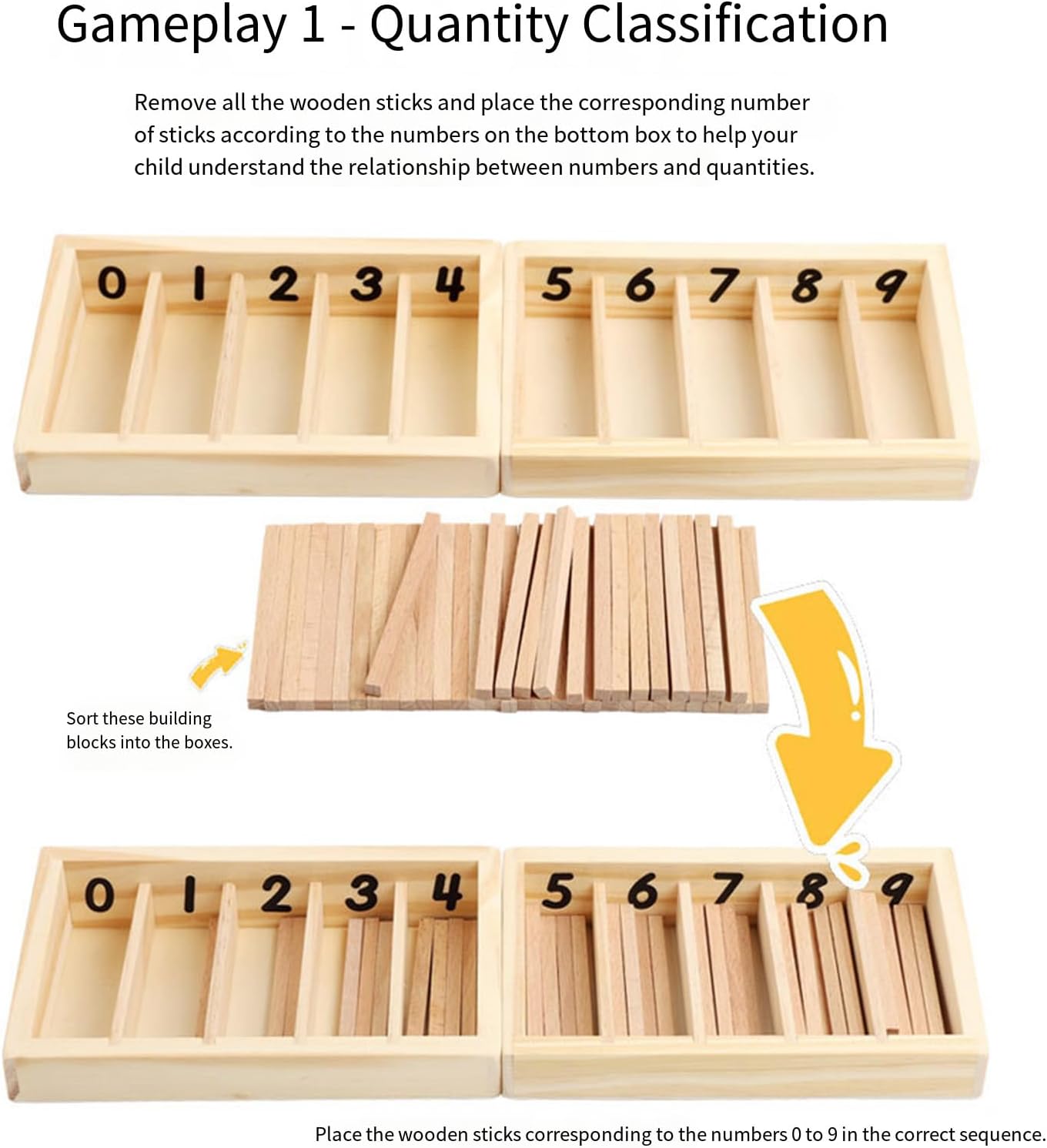 Gameplay 1 - Quantity Classification

Remove all the wooden sticks and place the corresponding number of sticks according to the numbers on the bottom box to help your child understand the relationship between numbers and quantities.

0 1 2 3 4 5 6 7 8 9

Sort these building blocks into the boxes.

0 1 2 3 4 5 6 7 8 9

Place the wooden sticks corresponding to the numbers 0 to 9 in the correct sequence.