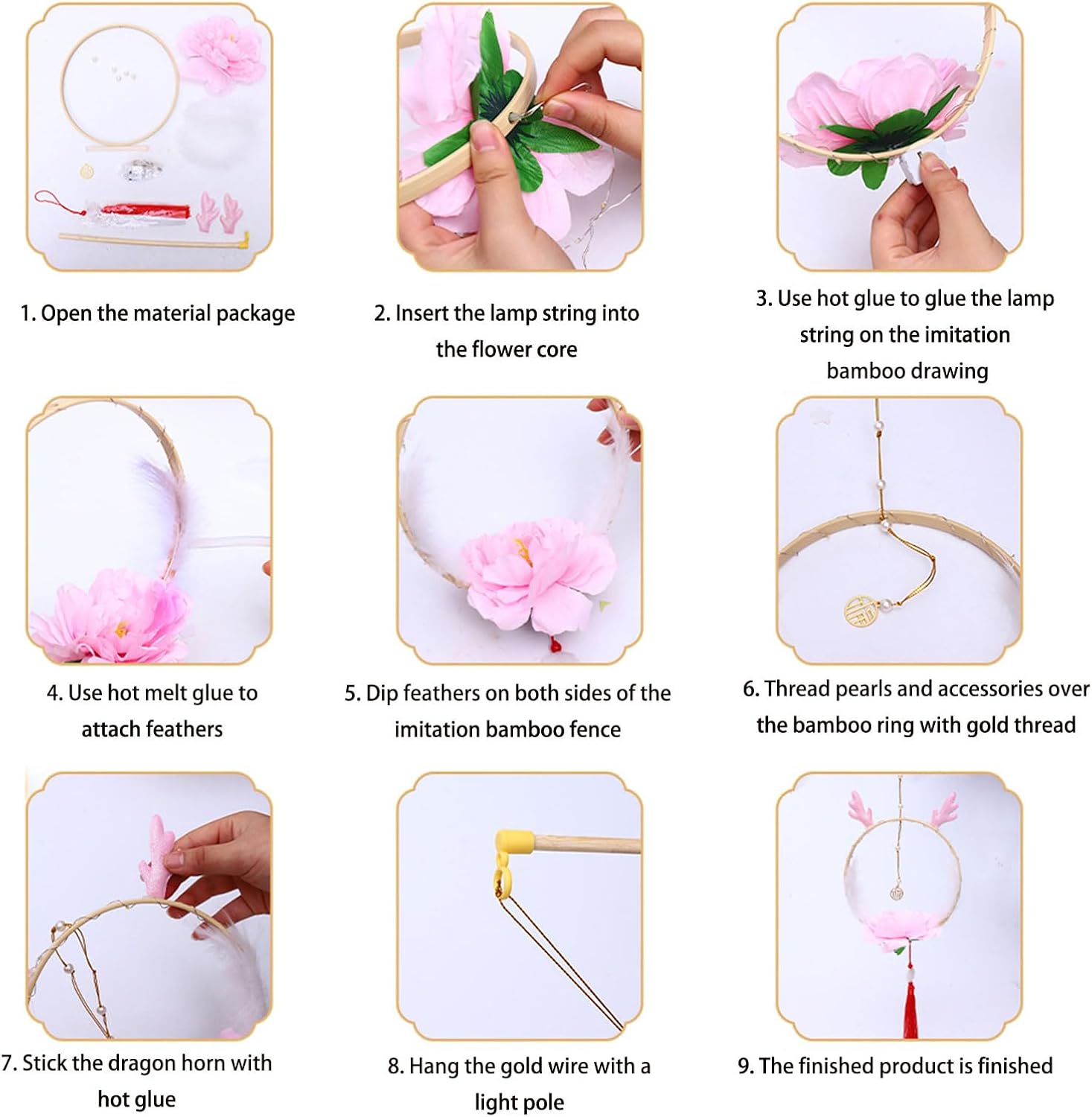 1. Open the material package

2. Insert the lamp string into the flower core

3. Use hot glue to glue the lamp string on the imitation bamboo drawing

4. Use hot melt glue to attach feathers

5. Dip feathers on both sides of the imitation bamboo fence

6. Thread pearls and accessories over the bamboo ring with gold thread

7. Stick the dragon horn with hot glue

8. Hang the gold wire with a light pole

9. The finished product is finished