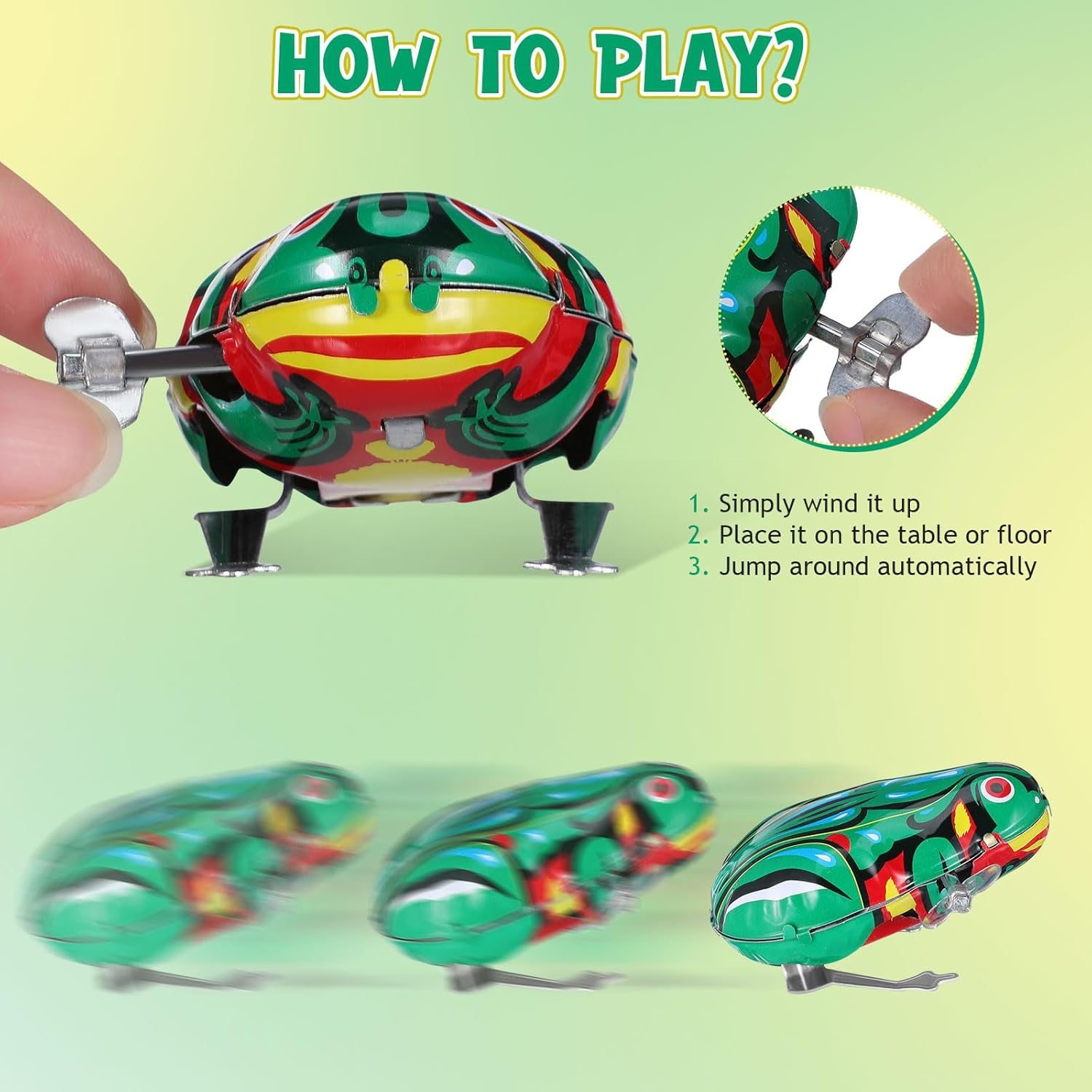 HOW TO PLAY?

1. Simply wind it up
2. Place it on the table or floor
3. Jump around automatically