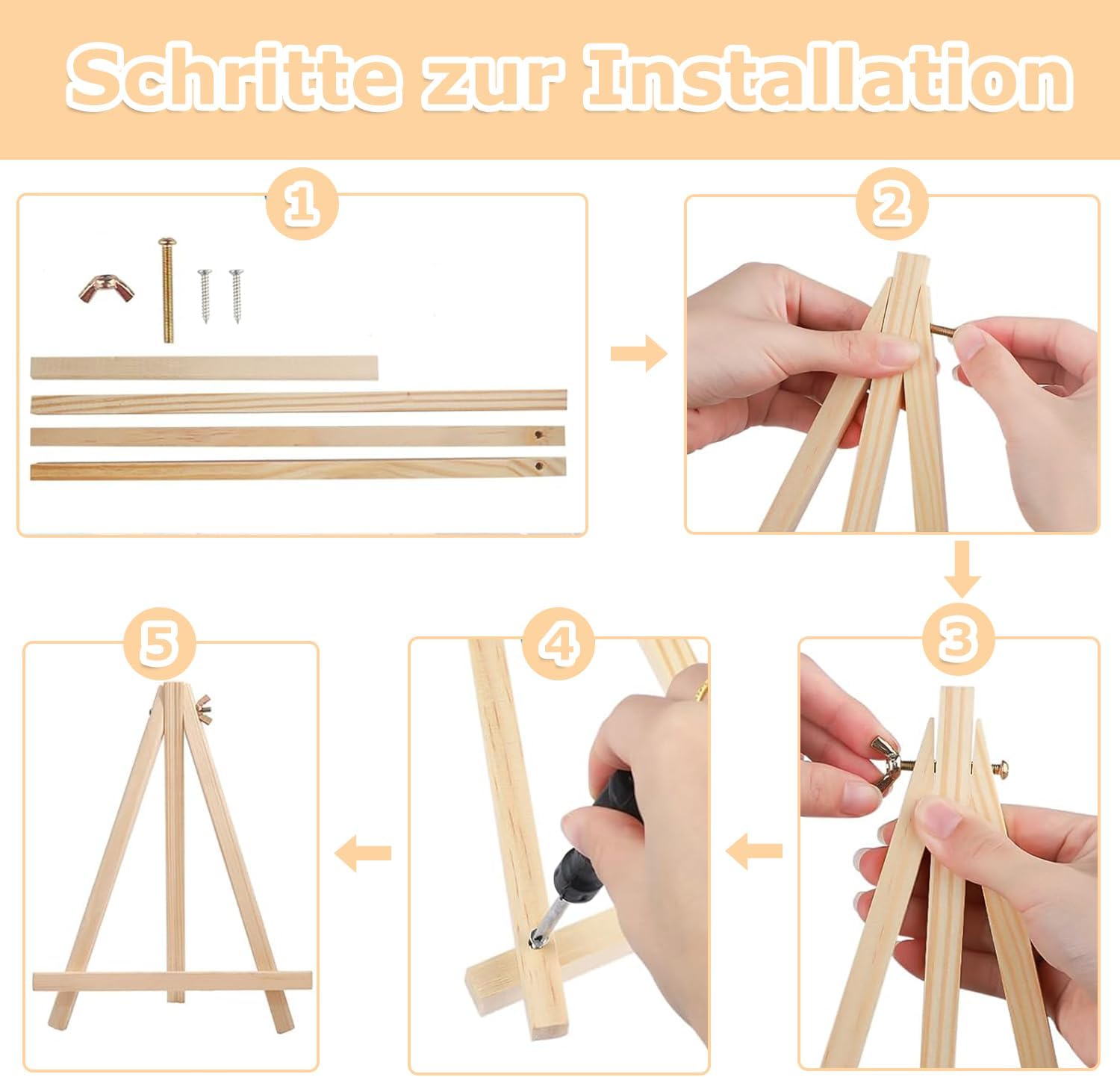 Schritte zur Installation

1

2

3

4

5