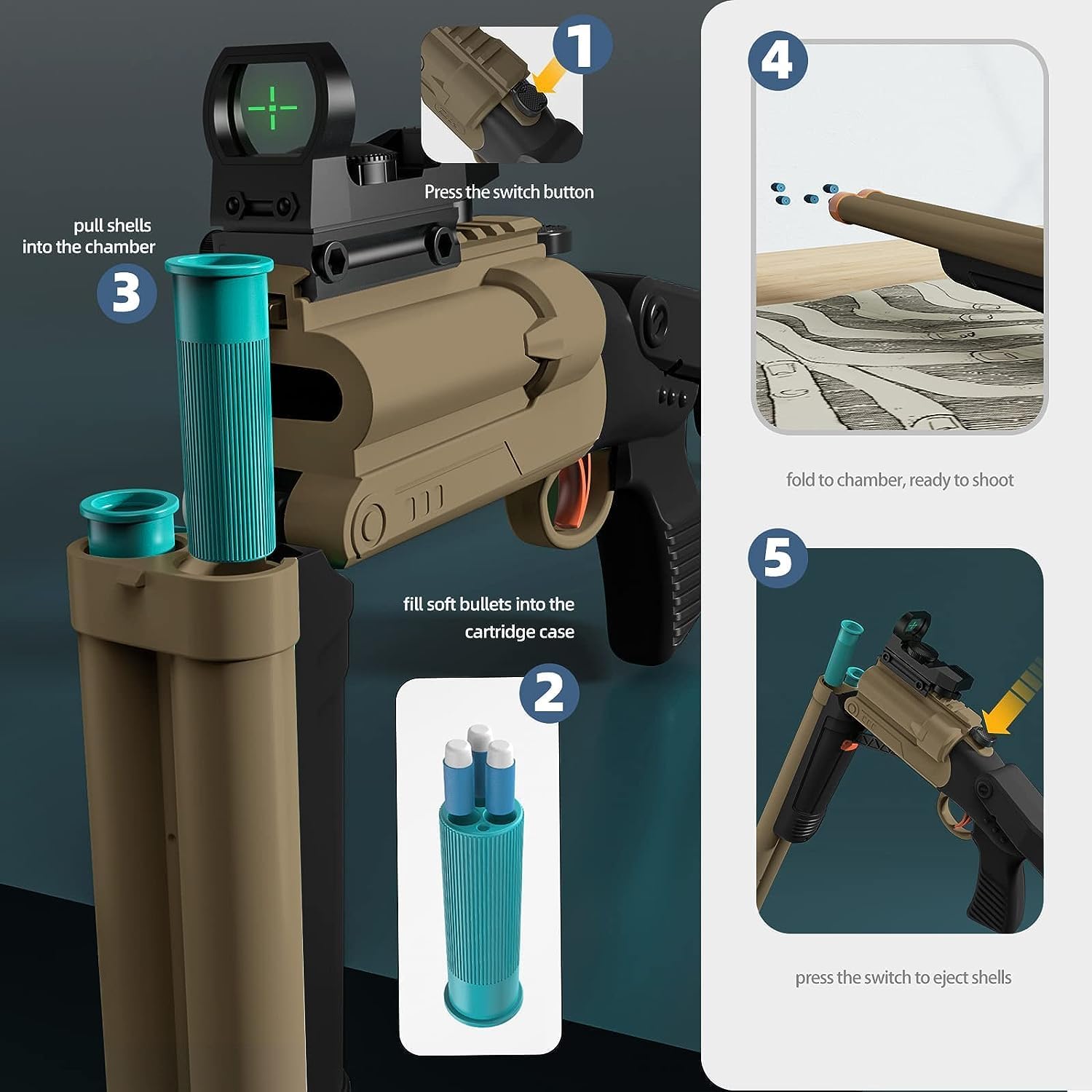 1

Press the switch button

pull shells into the chamber

3

fill soft bullets into the cartridge case

2

4

fold to chamber, ready to shoot

5

press the switch to eject shells