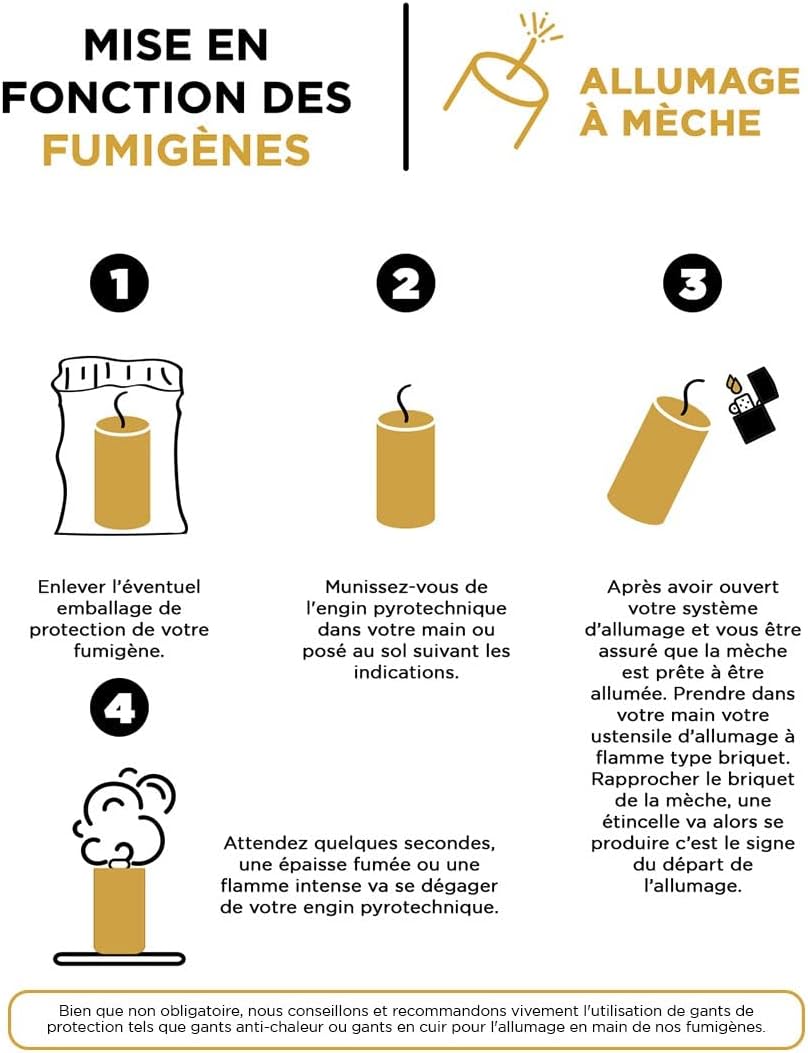 MISE EN FONCTION DES FUMIGÈNES

ALLUMAGE À MÈCHE

1

Enlever l'éventuel emballage de protection de votre fumigène.

2

Munissez-vous de l'engin pyrotechnique dans votre main ou posé au sol suivant les indications.

3

Après avoir ouvert votre système d'allumage et vous être assuré que la mèche est prête à être allumée. Prendre dans votre main votre ustensile d'allumage à flamme type briquet. Rapprocher le briquet de la mèche, une étincelle va alors se produire c'est le signe du départ de l'allumage.

4

Attendez quelques secondes, une épaisse fumée ou une flamme intense va se dégager de votre engin pyrotechnique.

Bien que non obligatoire, nous conseillons et recommandons vivement l'utilisation de gants de protection tels que gants anti-chaleur ou gants en cuir pour l'allumage en main de nos fumigènes.