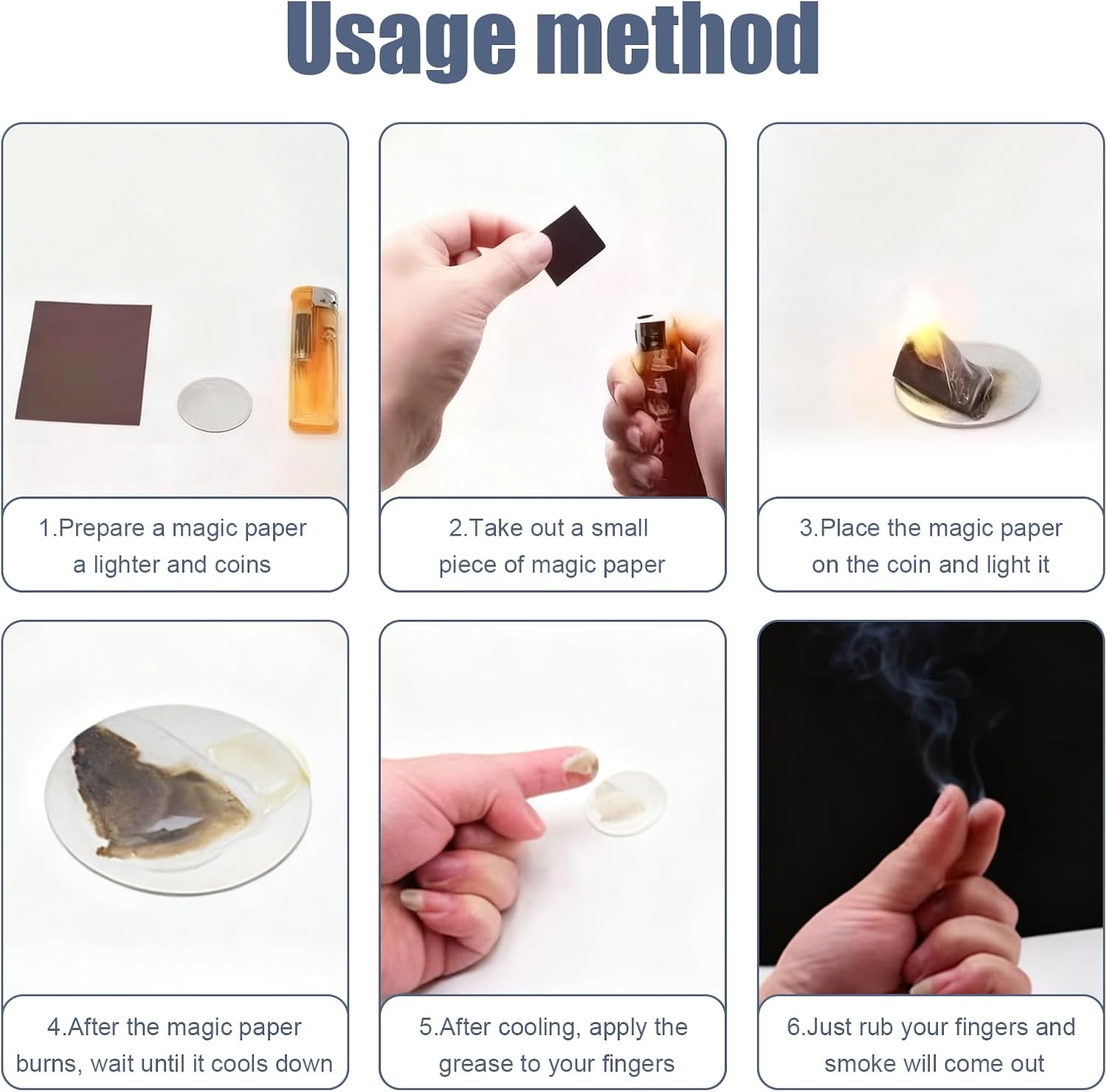 Usage method

1.Prepare a magic paper a lighter and coins

2.Take out a small piece of magic paper

3.Place the magic paper on the coin and light it

4.After the magic paper burns, wait until it cools down

5.After cooling, apply the grease to your fingers

6.Just rub your fingers and smoke will come out