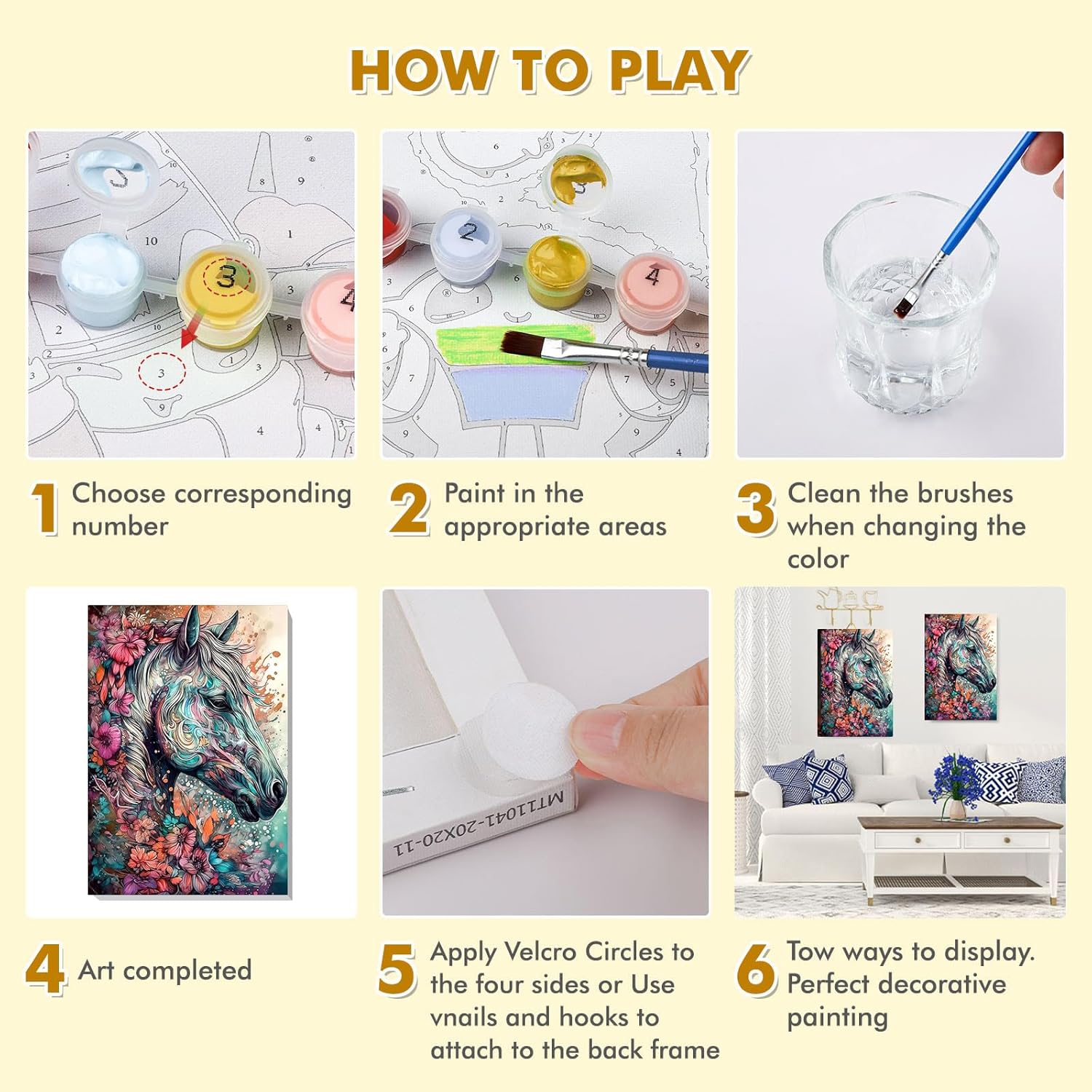 HOW TO PLAY

1 Choose corresponding number

2 Paint in the appropriate areas

3 Clean the brushes when changing the color

MT11041-20X20-11

4 Art completed

5 Apply Velcro Circles to the four sides or Use vnails and hooks to attach to the back frame

6 Tow ways to display. Perfect decorative painting