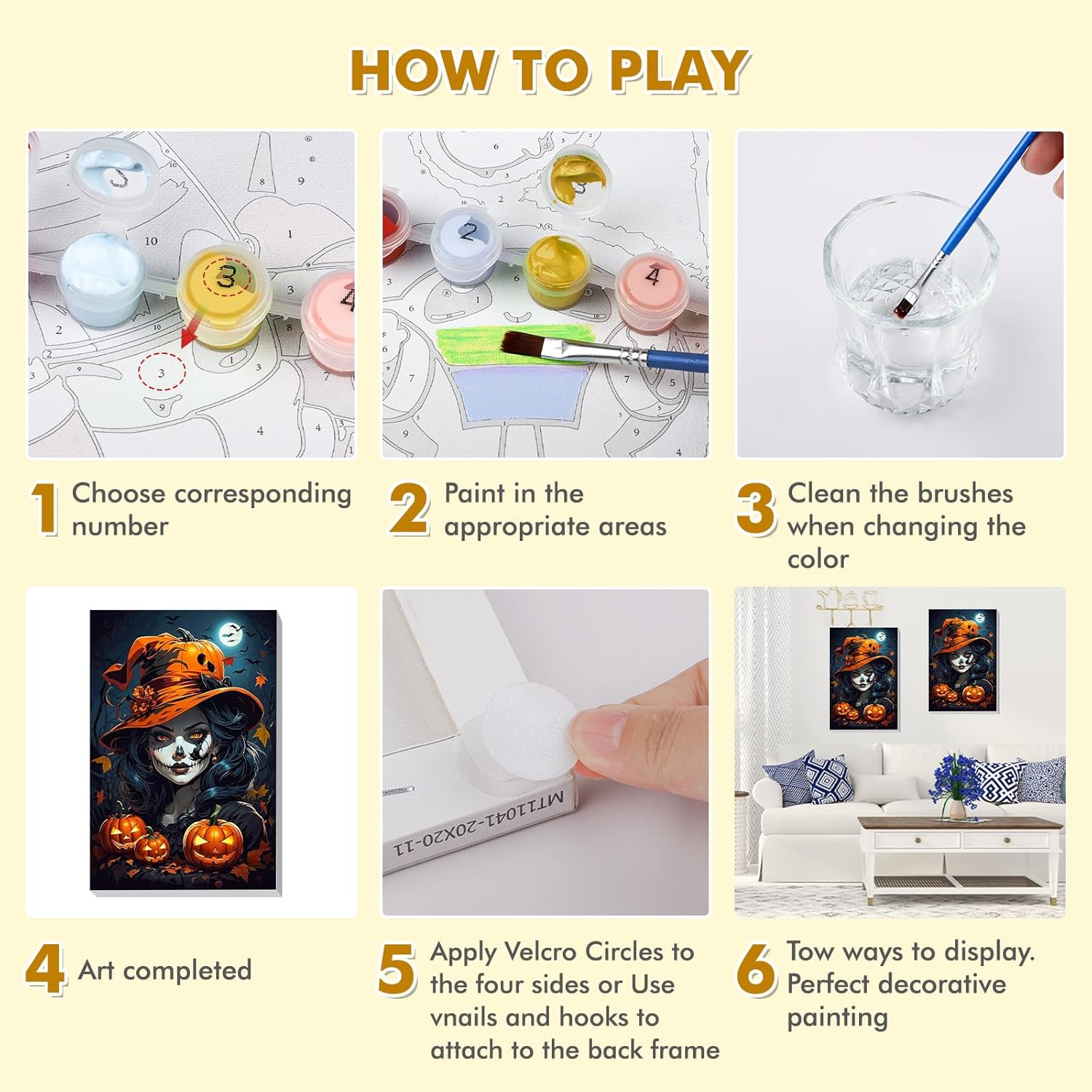 HOW TO PLAY

1 Choose corresponding number

2 Paint in the appropriate areas

3 Clean the brushes when changing the color

MT11041-20X20-11

4 Art completed

5 Apply Velcro Circles to the four sides or Use vnails and hooks to attach to the back frame

6 Tow ways to display. Perfect decorative painting