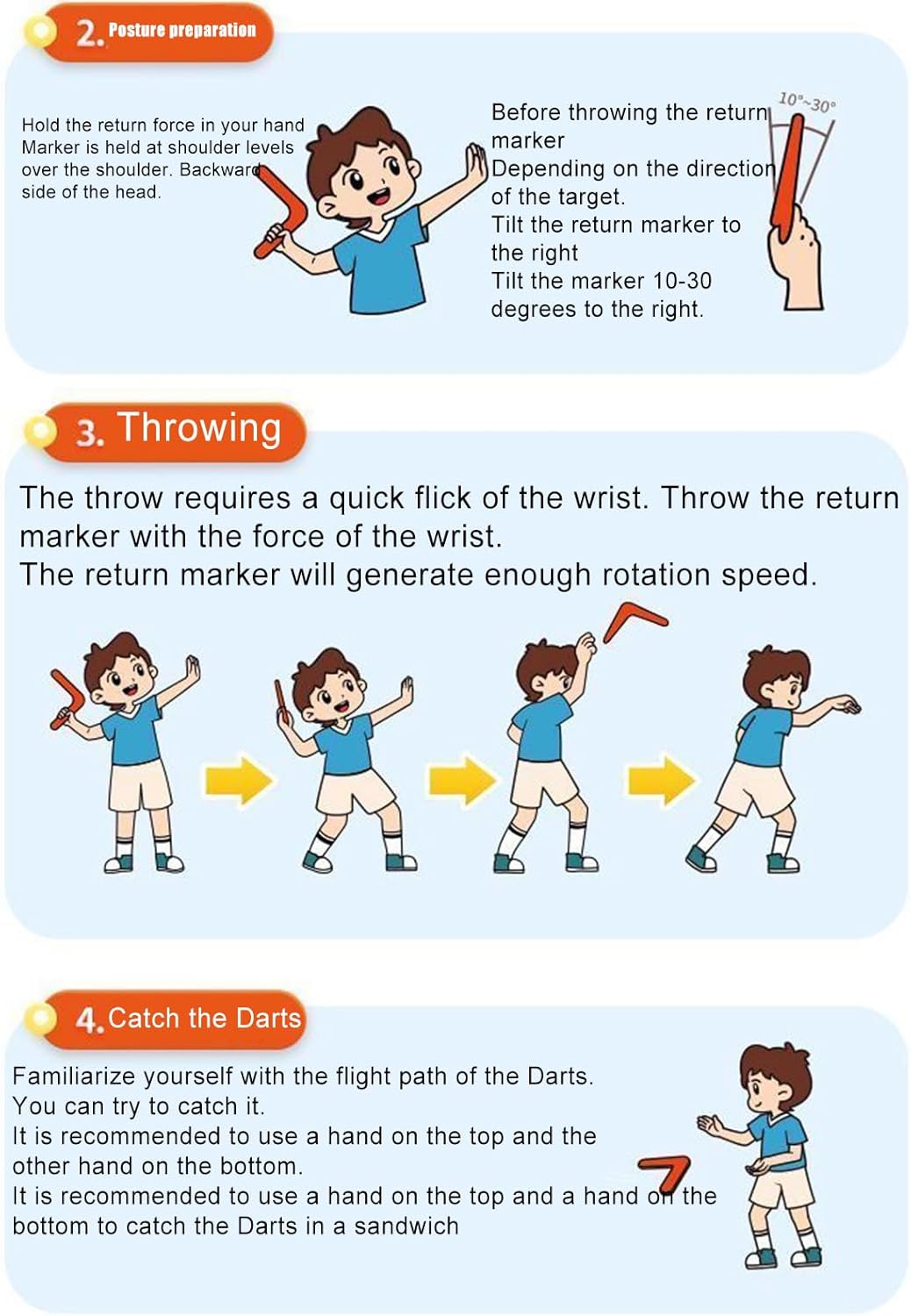 2. Posture preparation

Hold the return force in your hand Marker is held at shoulder levels over the shoulder. Backward side of the head.

Before throwing the return marker
Depending on the direction of the target.
Tilt the return marker to the right
Tilt the marker 10-30 degrees to the right.

10°~30°

3. Throwing

The throw requires a quick flick of the wrist. Throw the return marker with the force of the wrist.
The return marker will generate enough rotation speed.

4. Catch the Darts

Familiarize yourself with the flight path of the Darts.
You can try to catch it.
It is recommended to use a hand on the top and the other hand on the bottom.
It is recommended to use a hand on the top and a hand on the bottom to catch the Darts in a sandwich