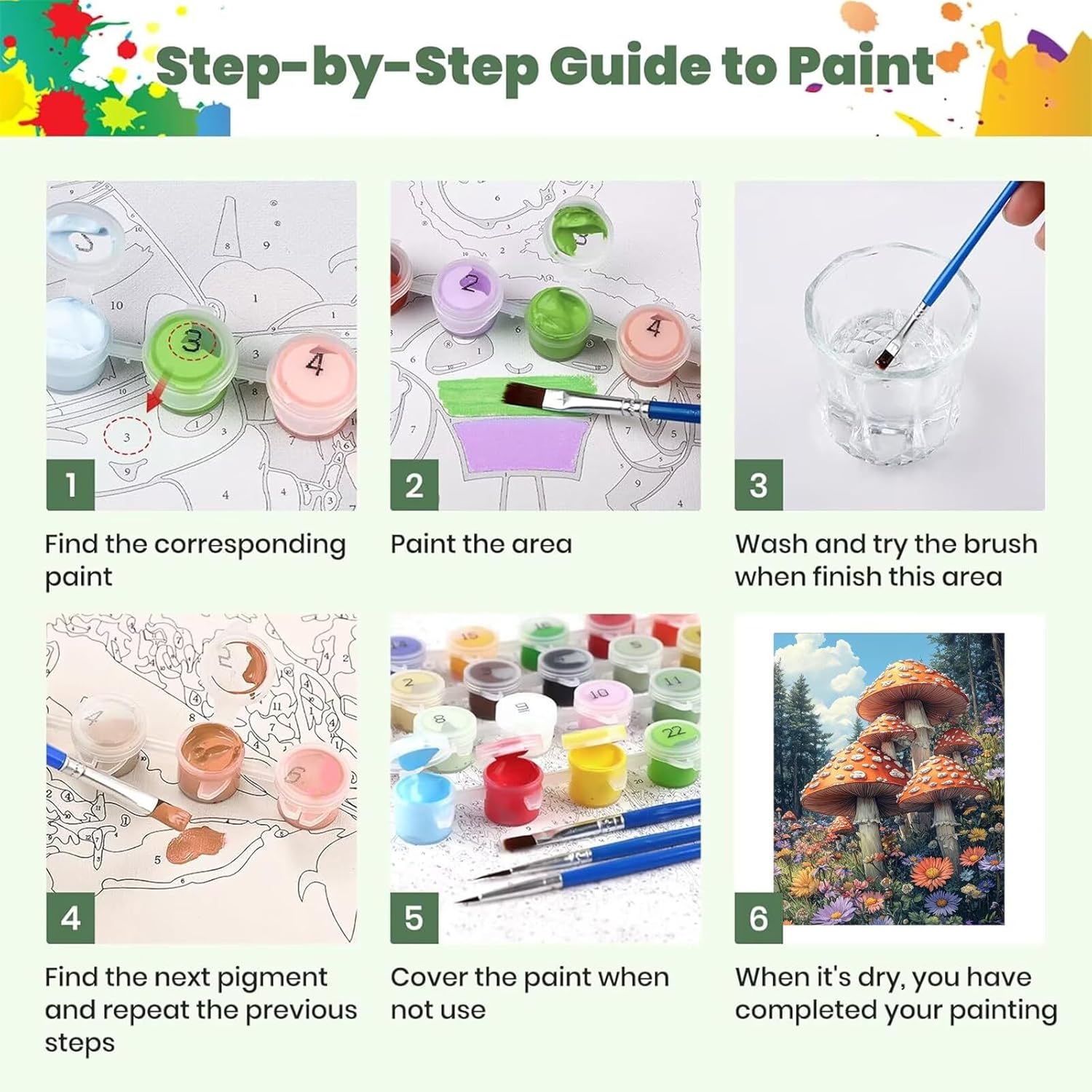 Step-by-Step Guide to Paint

1

Find the corresponding paint

2

Paint the area

3

Wash and try the brush when finish this area

4

Find the next pigment and repeat the previous steps

5

Cover the paint when not use

6

When it's dry, you have completed your painting