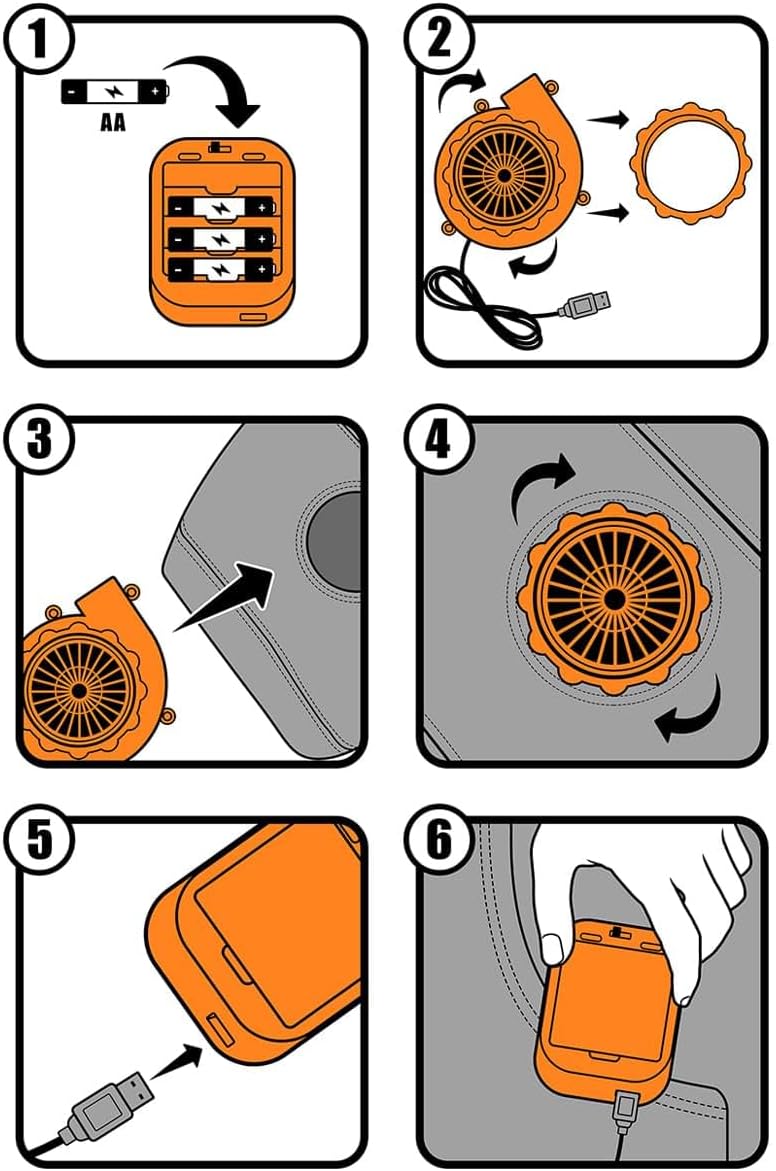 1

AA

2

3

4

5

6