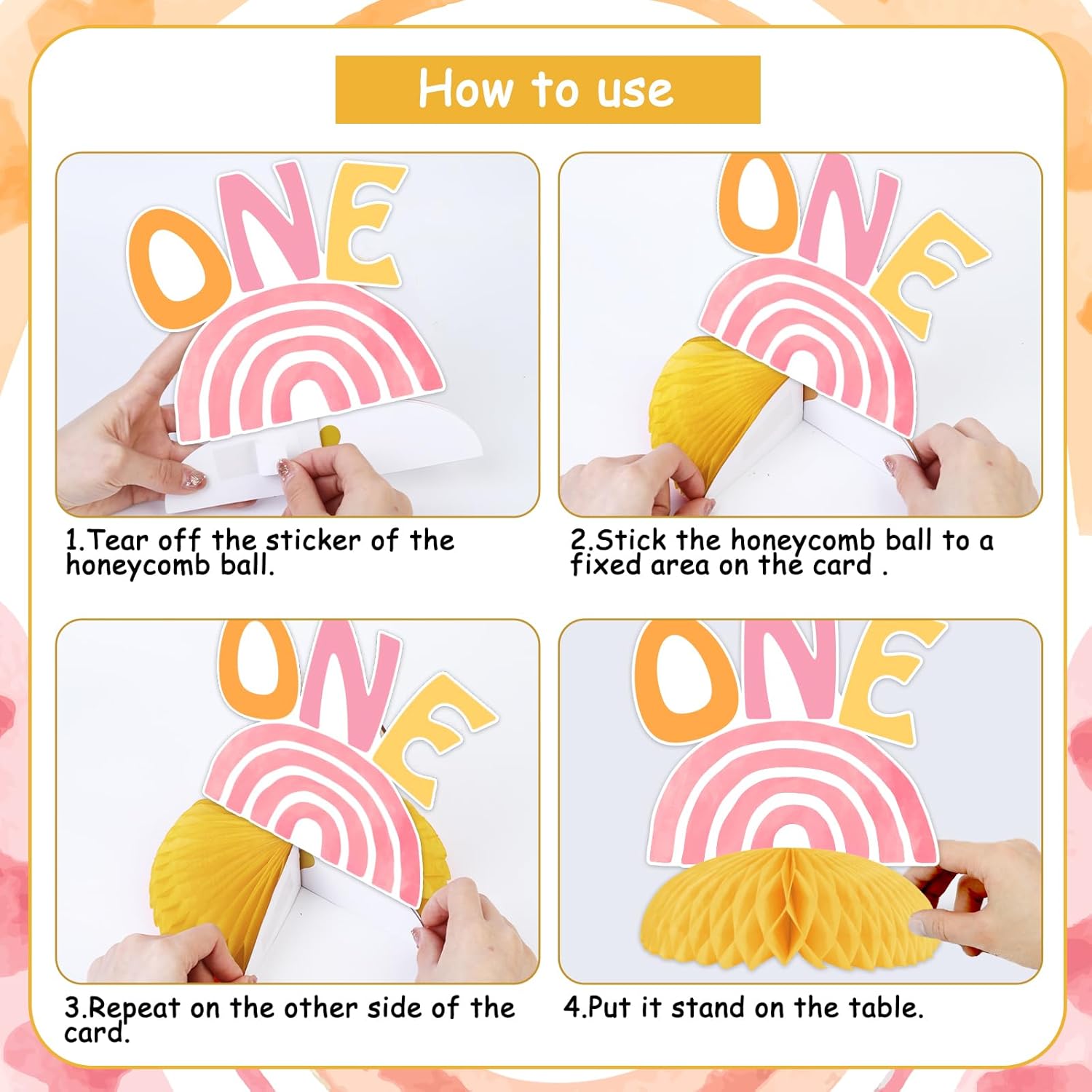 How to use

ONE

1.Tear off the sticker of the honeycomb ball.

ONE

2.Stick the honeycomb ball to a fixed area on the card .

ONE

3.Repeat on the other side of the card.

ONE

4.Put it stand on the table.