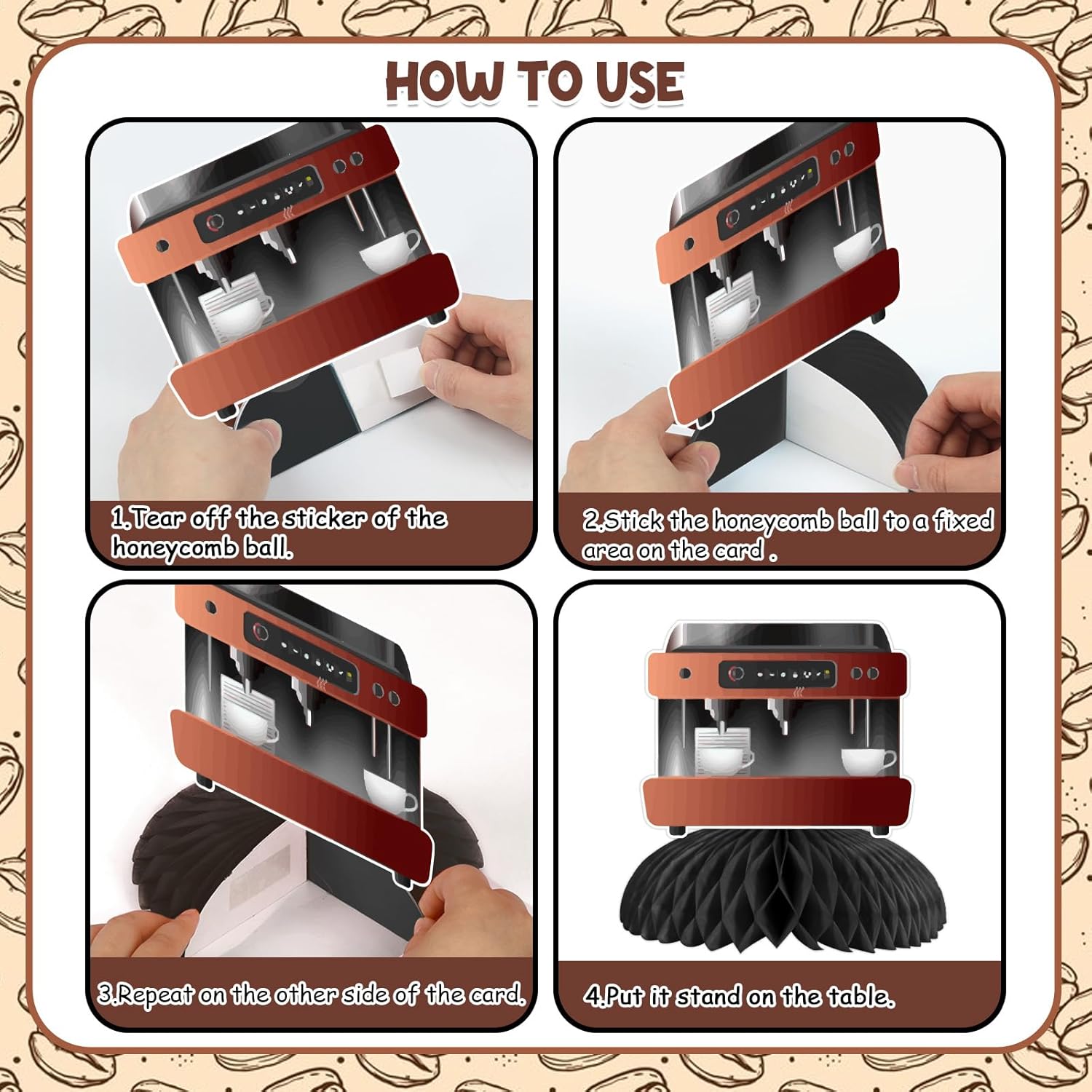 HOW TO USE

1.Tear off the sticker of the honeycomb ball.

2.Stick the honeycomb ball to a fixed area on the card .

3.Repeat on the other side of the card.

4.Put it stand on the table.