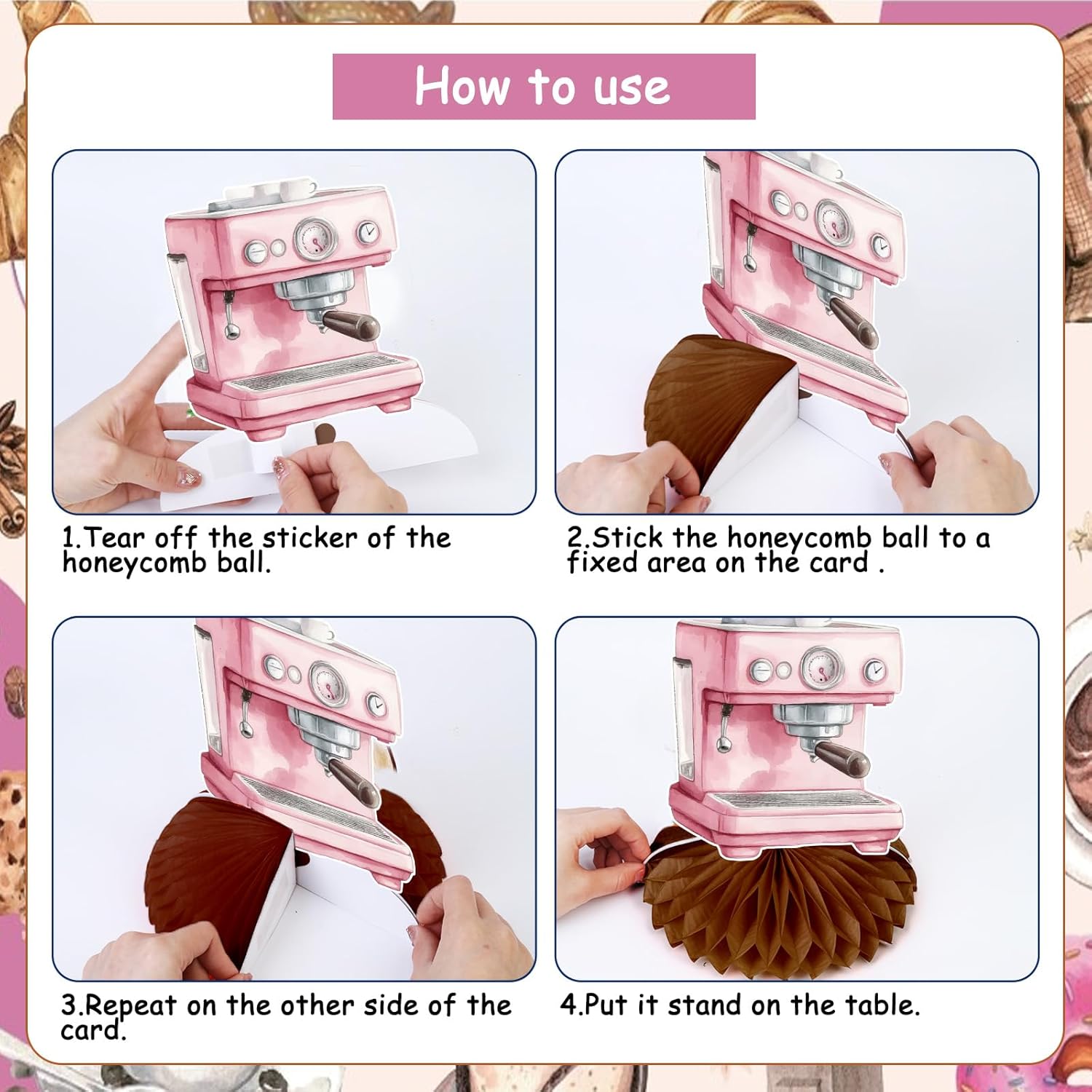 How to use

1.Tear off the sticker of the honeycomb ball.

2.Stick the honeycomb ball to a fixed area on the card .

3.Repeat on the other side of the card.

4.Put it stand on the table.