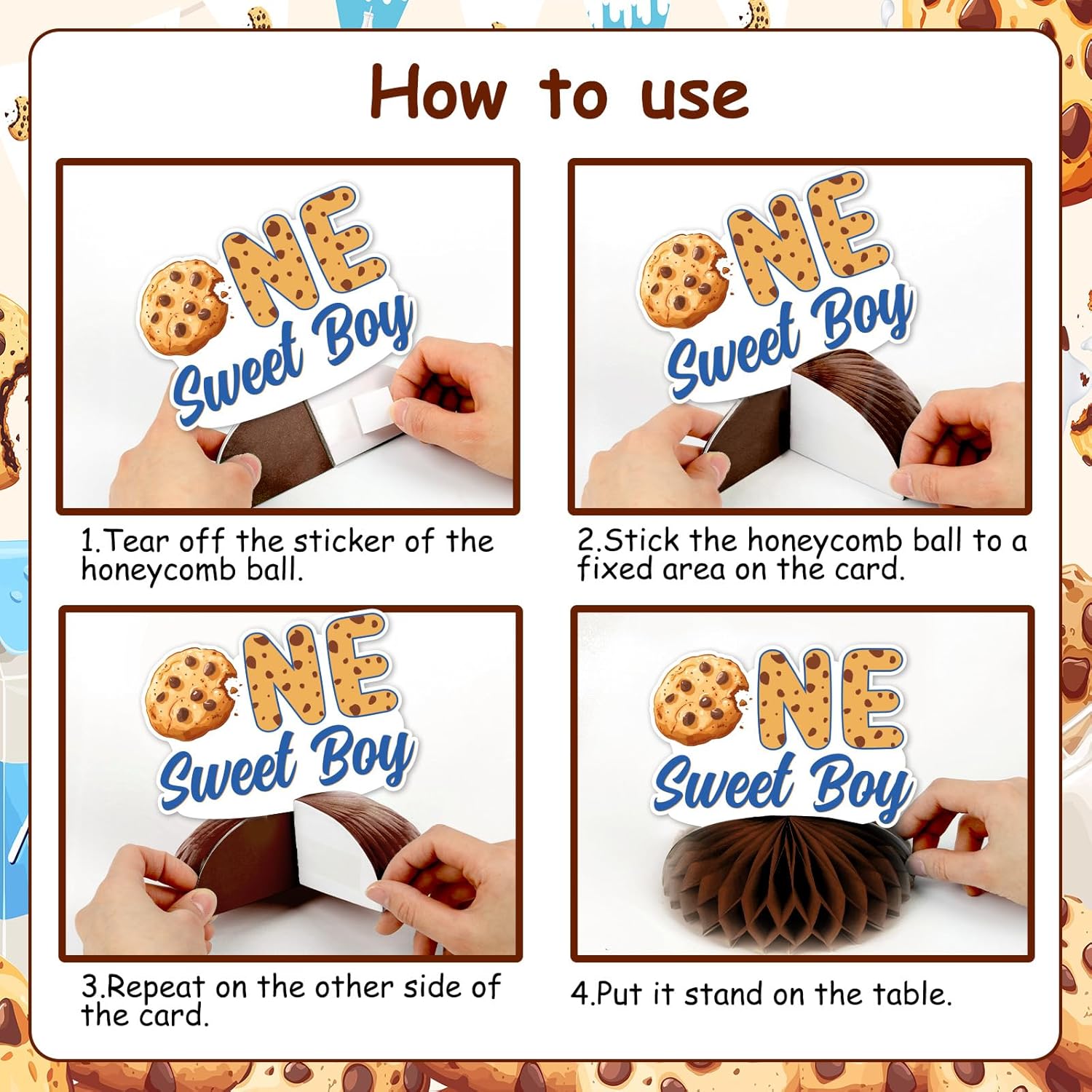 How to use

ONE Sweet Boy

1.Tear off the sticker of the honeycomb ball.

ONE Sweet Boy

2.Stick the honeycomb ball to a fixed area on the card.

ONE Sweet Boy

3.Repeat on the other side of the card.

ONE Sweet Boy

4.Put it stand on the table.