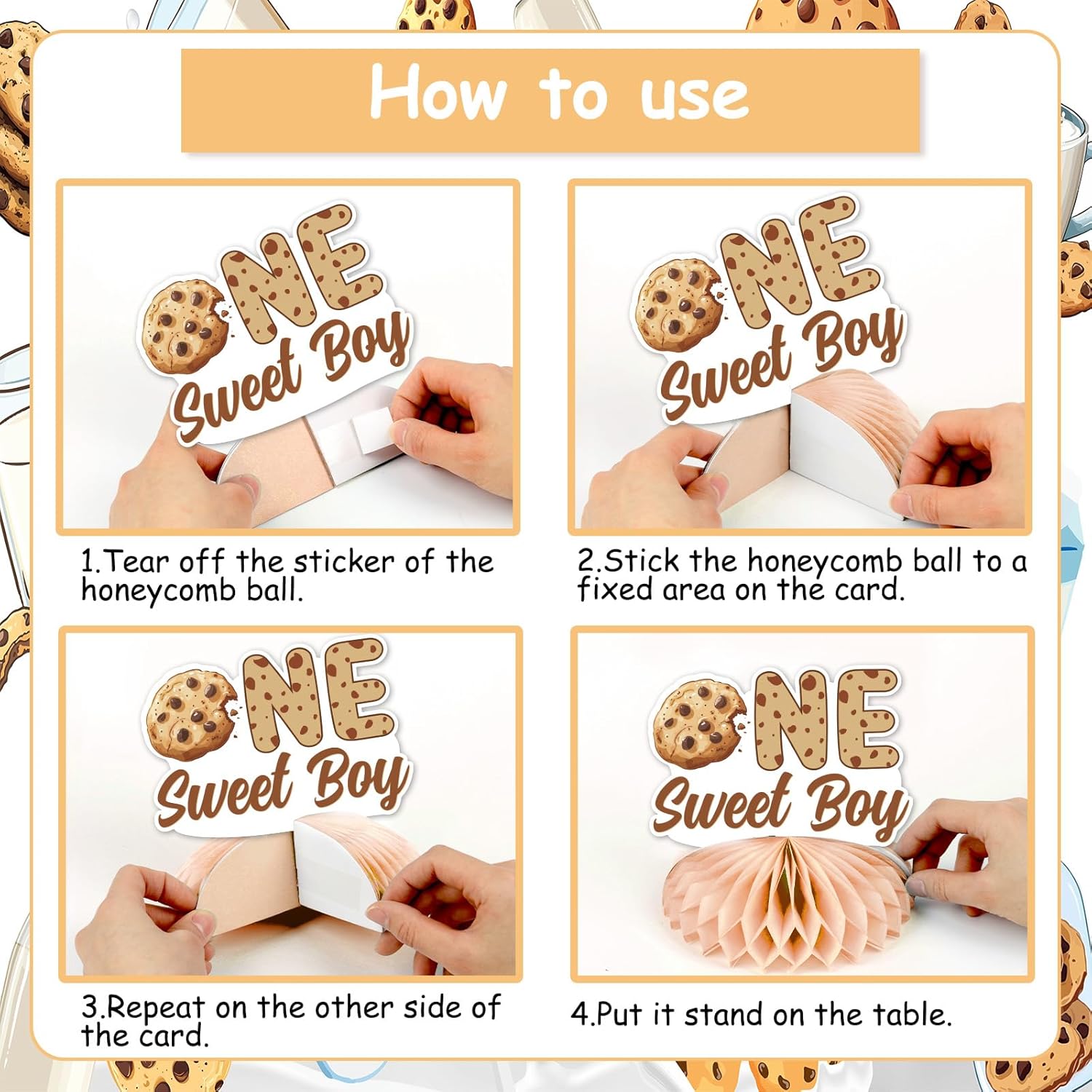 How to use

ONE Sweet Boy

1.Tear off the sticker of the honeycomb ball.

ONE Sweet Boy

2.Stick the honeycomb ball to a fixed area on the card.

ONE Sweet Boy

3.Repeat on the other side of the card.

ONE Sweet Boy

4.Put it stand on the table.