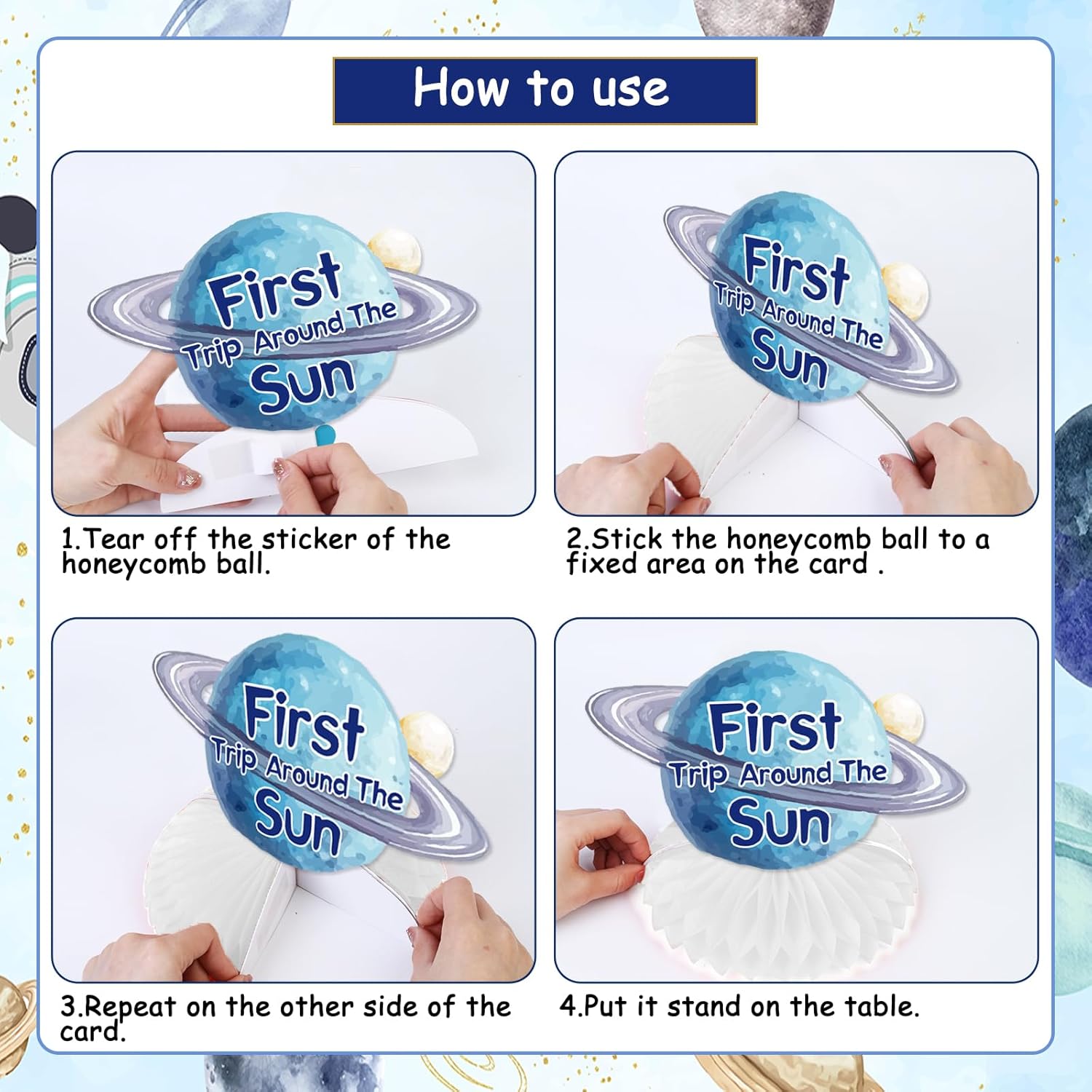 How to use

First
Trip Around The
Sun

1.Tear off the sticker of the honeycomb ball.

First
Trip Around The
Sun

2.Stick the honeycomb ball to a fixed area on the card .

First
Trip Around The
Sun

3.Repeat on the other side of the card.

First
Trip Around The
Sun

4.Put it stand on the table.