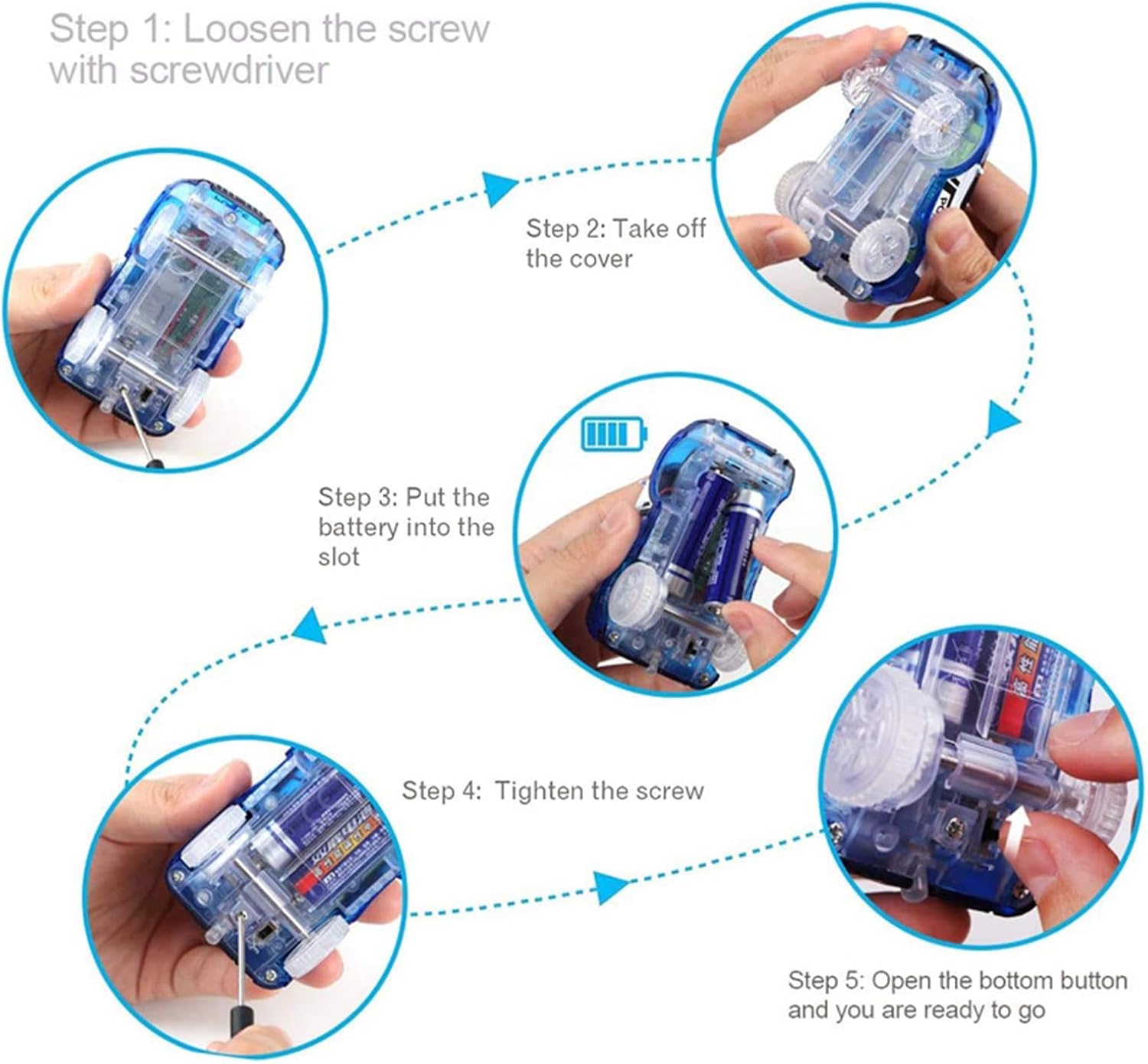 Step 1: Loosen the screw with screwdriver

Step 2: Take off the cover

Step 3: Put the battery into the slot

Step 4: Tighten the screw

Step 5: Open the bottom button and you are ready to go