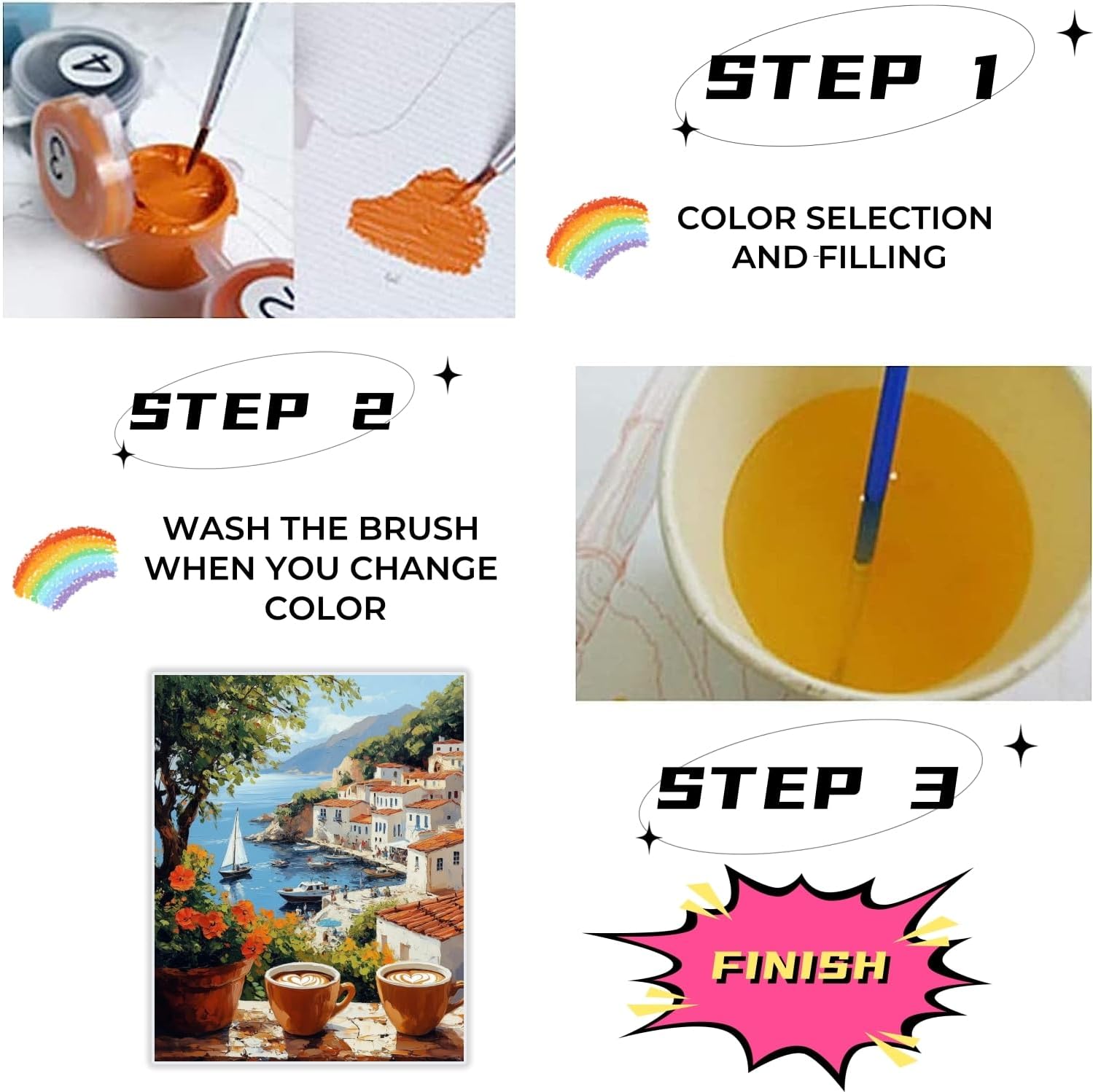 4
3
2

STEP 1

COLOR SELECTION AND FILLING

STEP 2

WASH THE BRUSH WHEN YOU CHANGE COLOR

STEP 3

FINISH