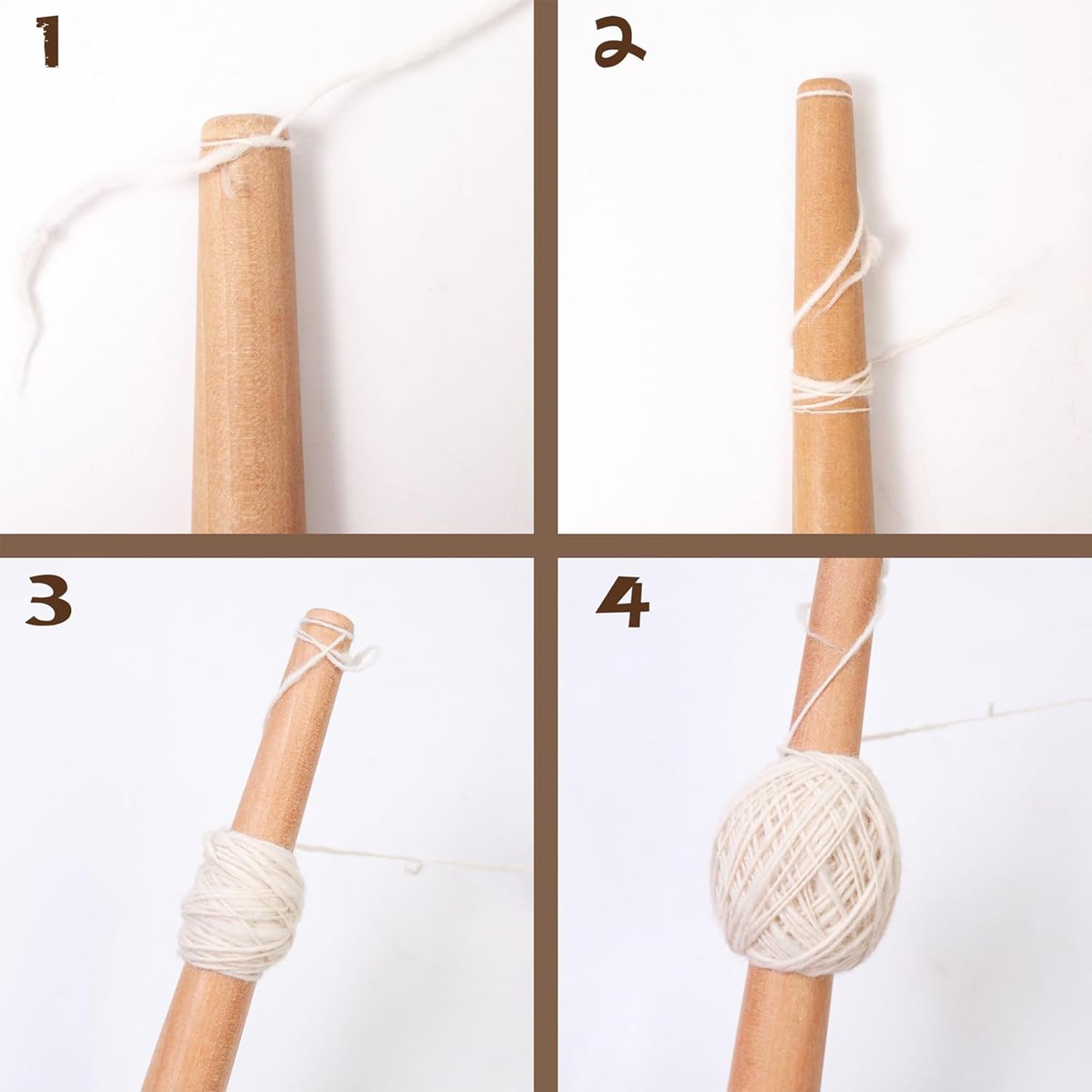 1

2

3

4