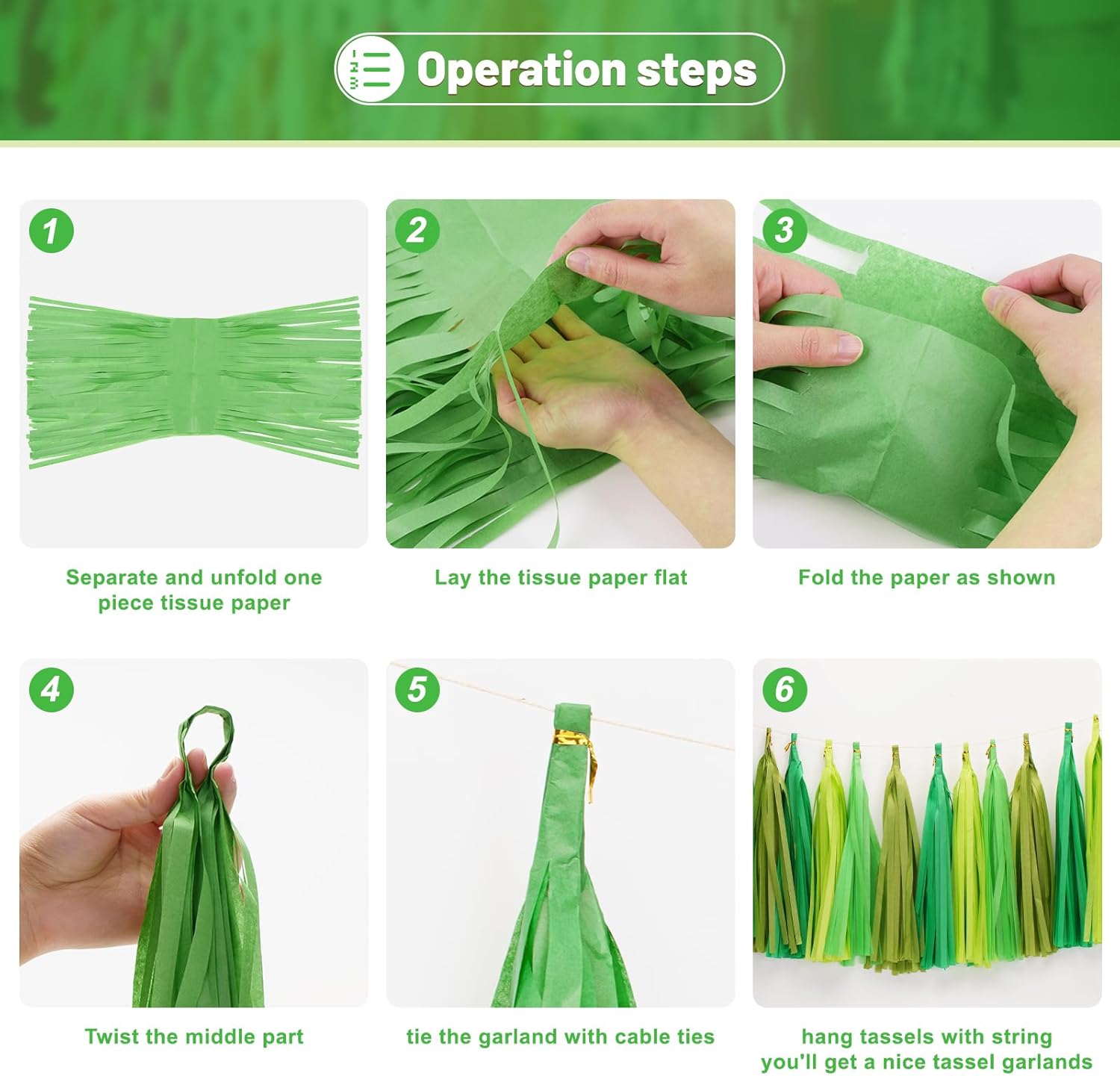 Operation steps

1

Separate and unfold one piece tissue paper

2

Lay the tissue paper flat

3

Fold the paper as shown

4

Twist the middle part

5

tie the garland with cable ties

6

hang tassels with string you'll get a nice tassel garlands