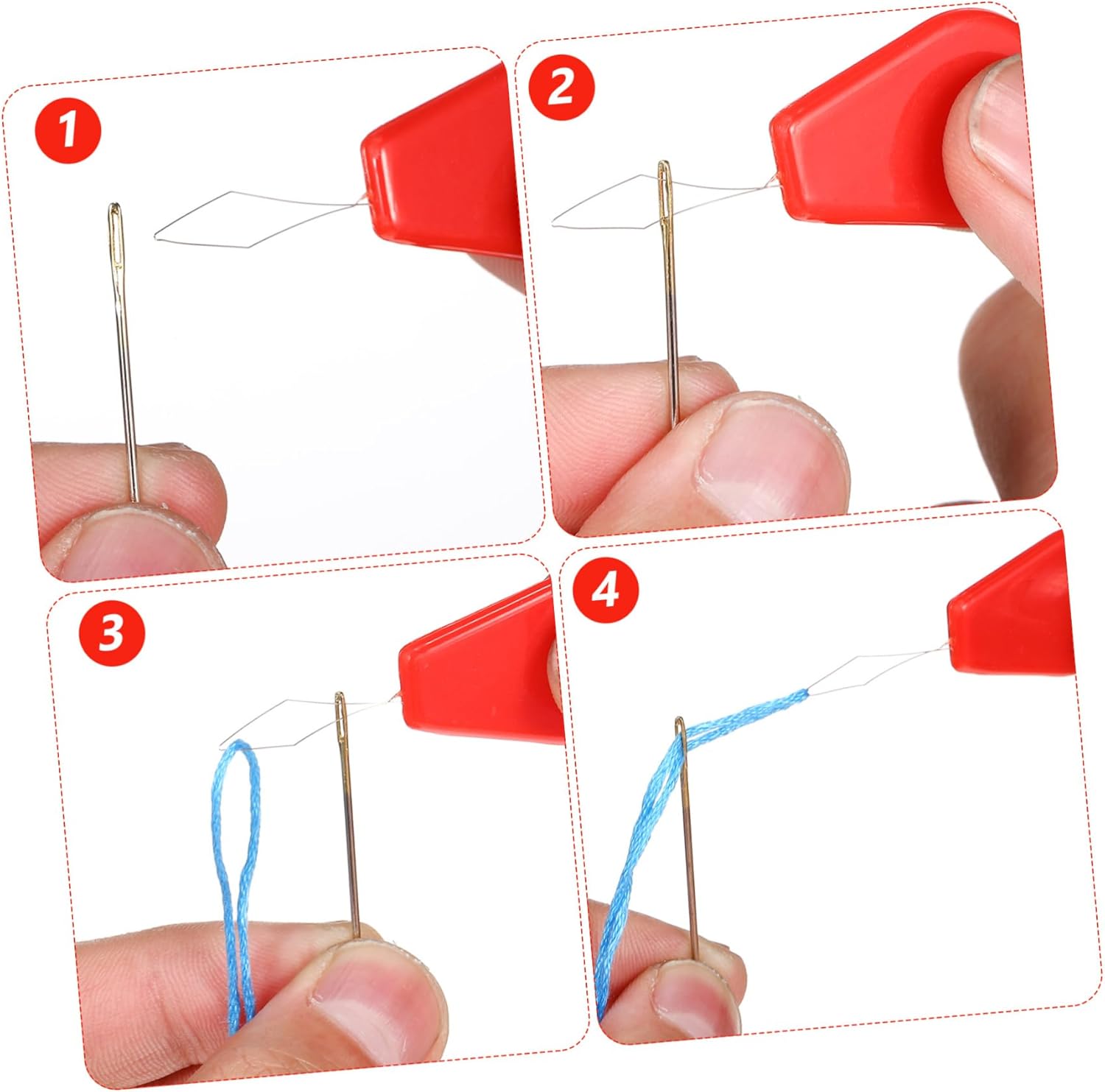 1

2

3

4