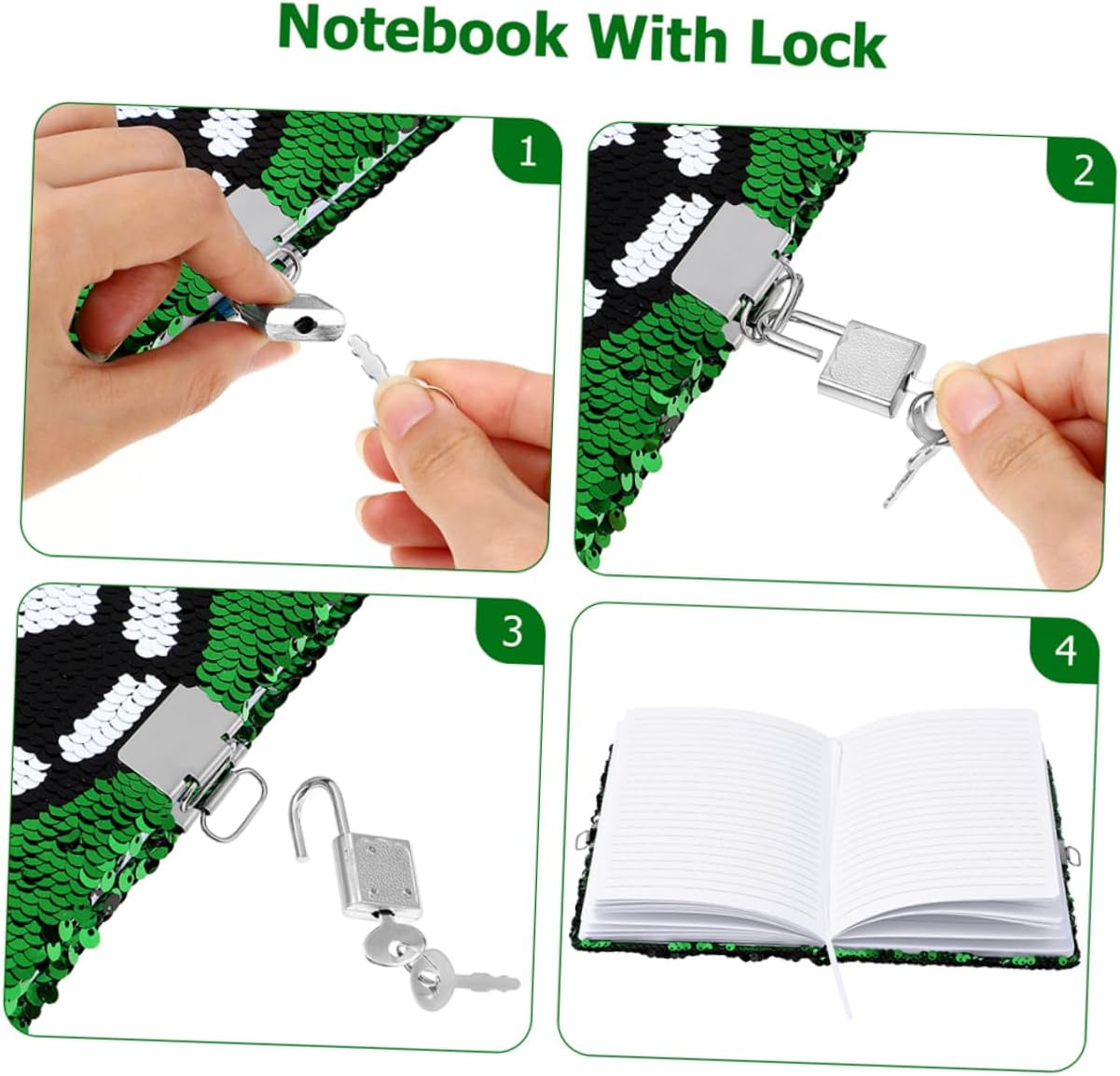 Notebook With Lock

1

2

3

4