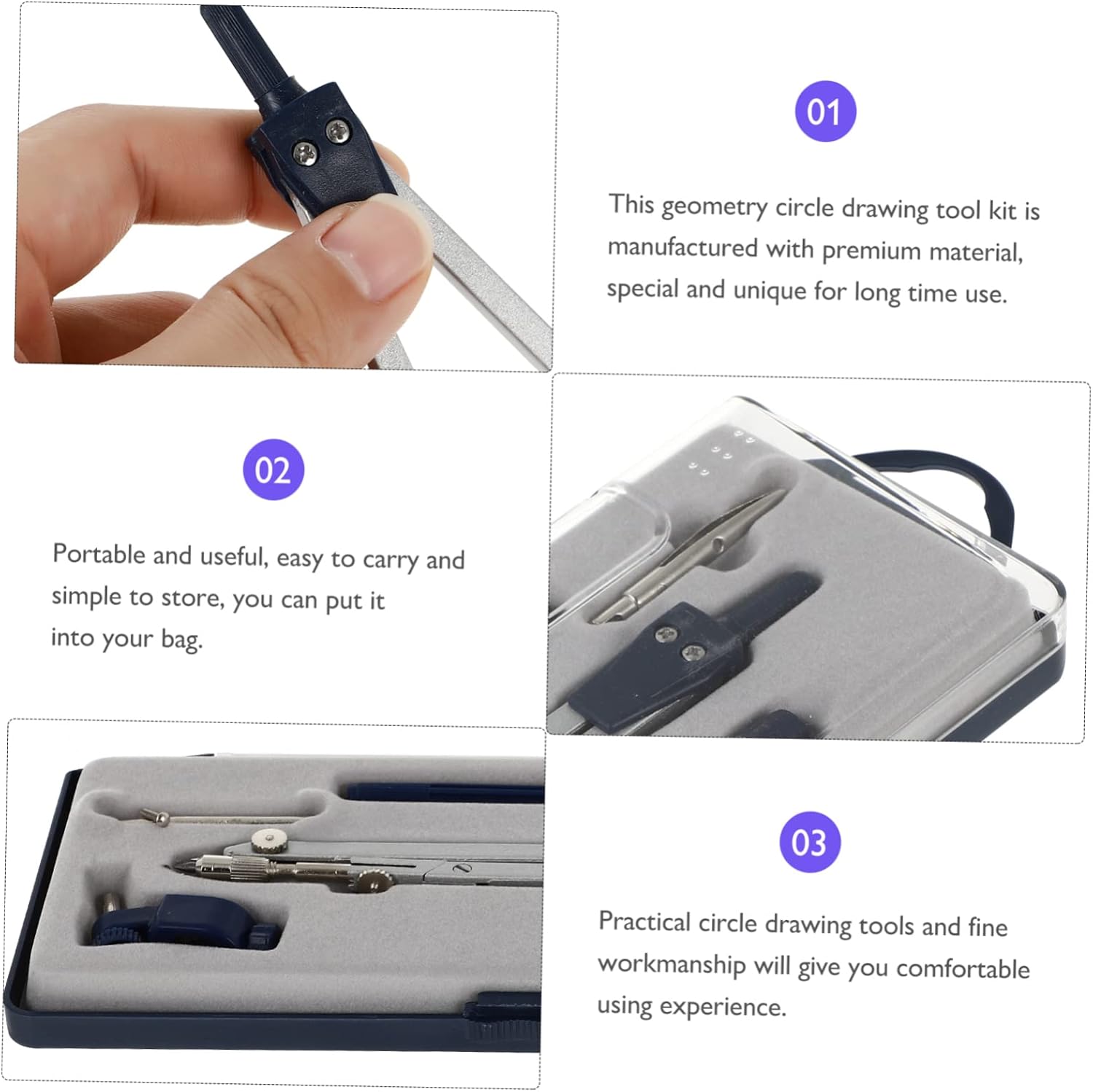 01

This geometry circle drawing tool kit is manufactured with premium material, special and unique for long time use.

02

Portable and useful, easy to carry and simple to store, you can put it into your bag.

03

Practical circle drawing tools and fine workmanship will give you comfortable using experience.