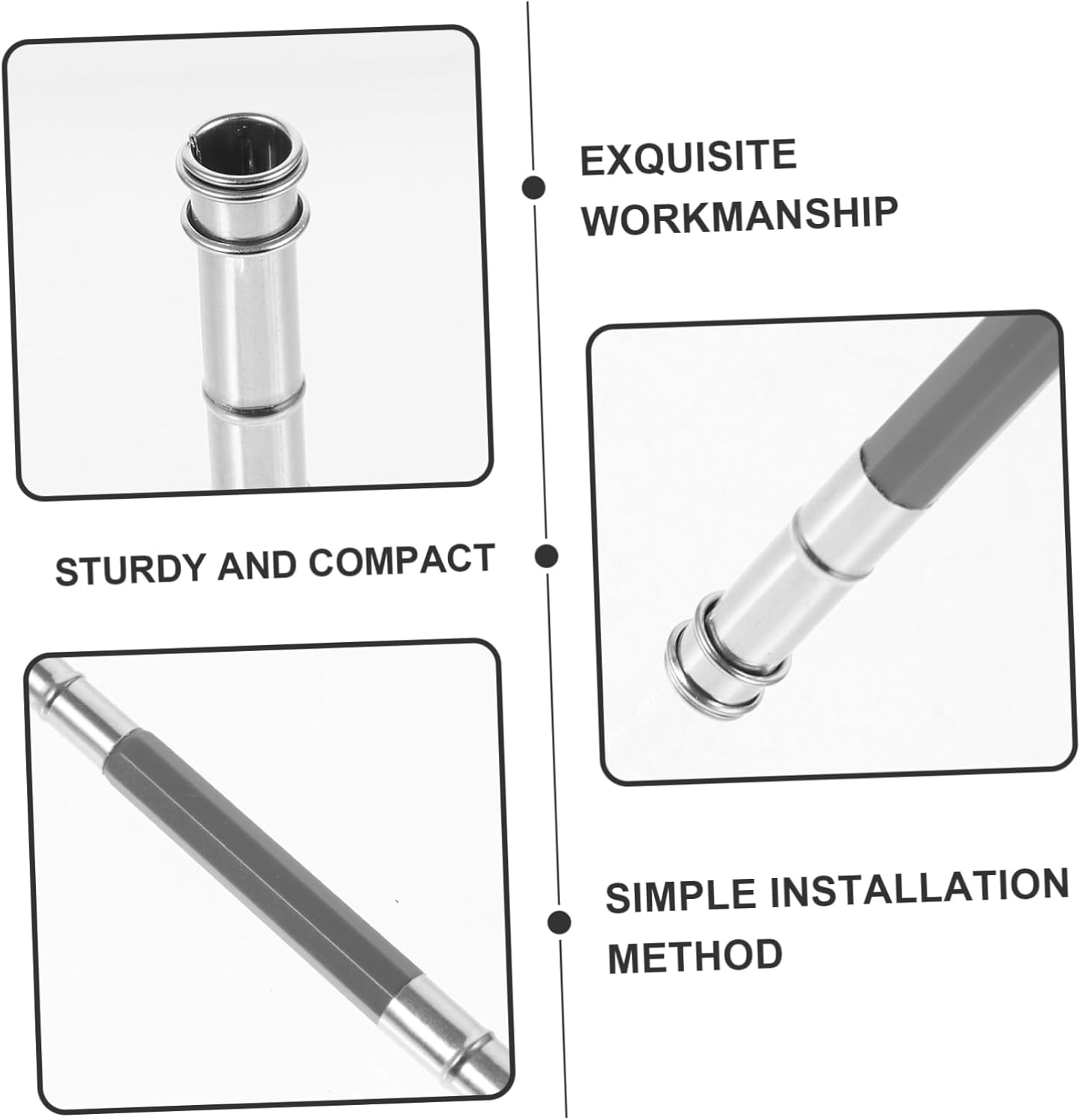 EXQUISITE WORKMANSHIP

STURDY AND COMPACT

SIMPLE INSTALLATION METHOD