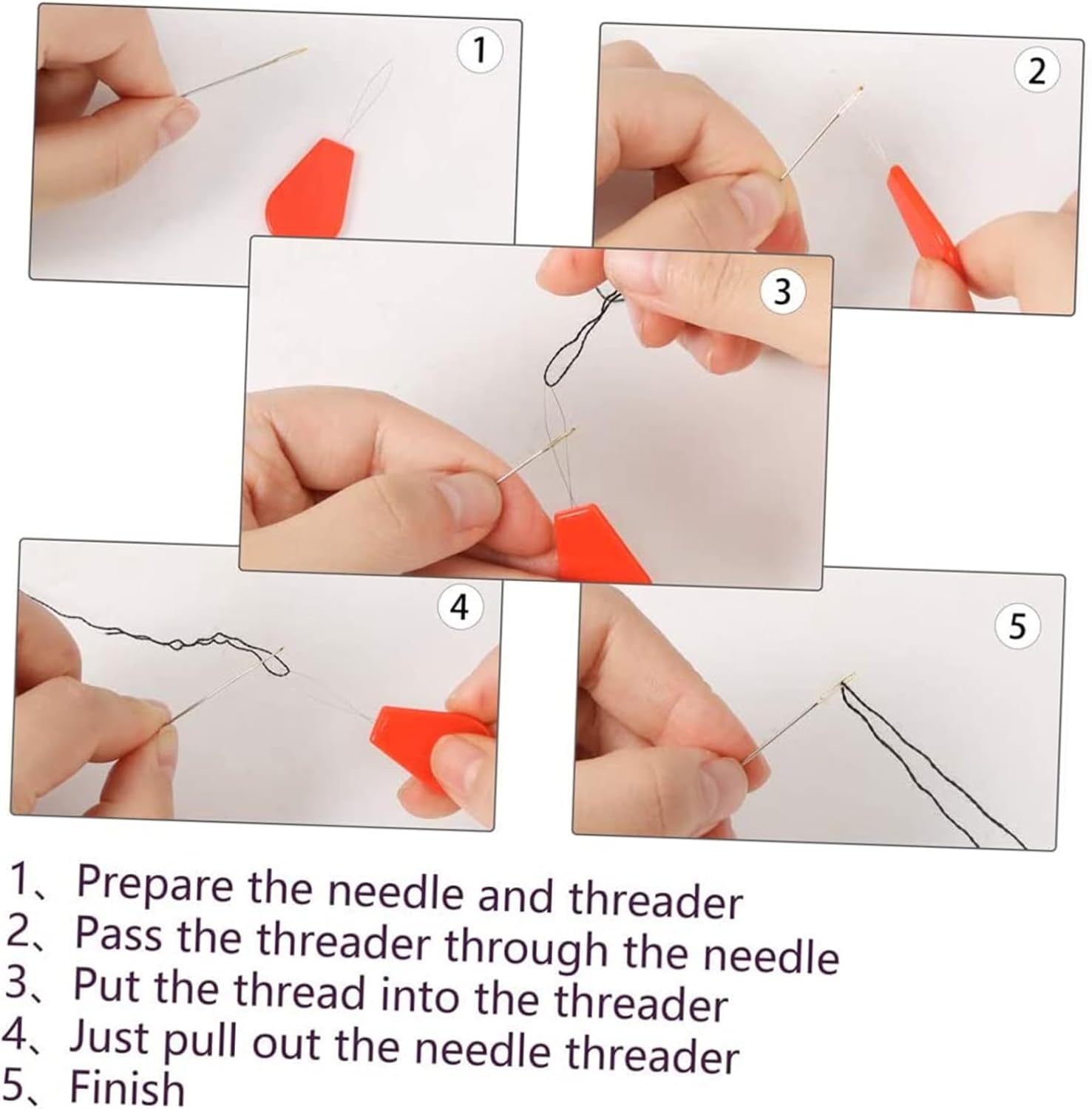 1

2

3

4

5

1、Prepare the needle and threader
2、Pass the threader through the needle
3、Put the thread into the threader
4、Just pull out the needle threader
5、Finish