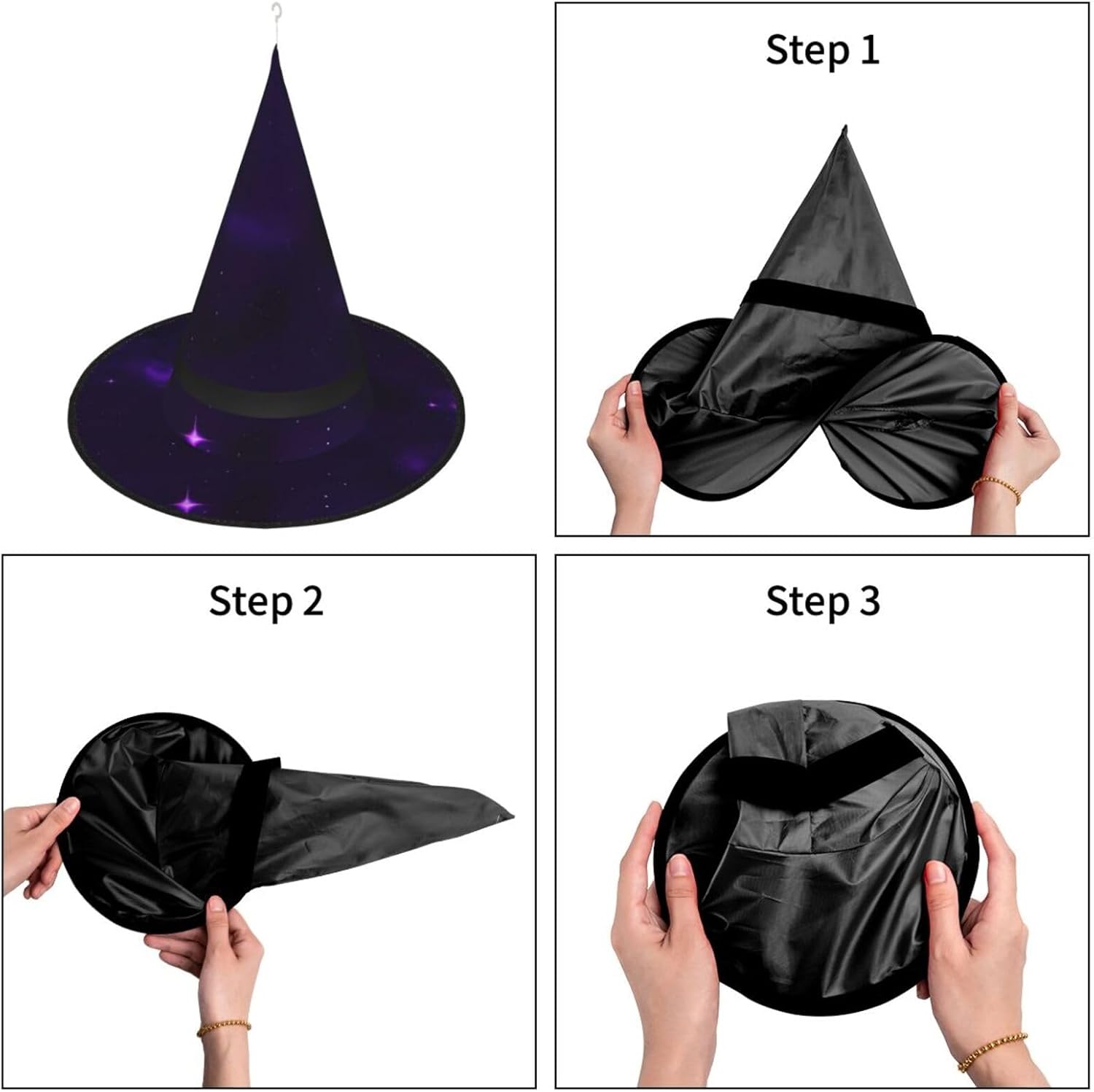 Step 1

Step 2

Step 3