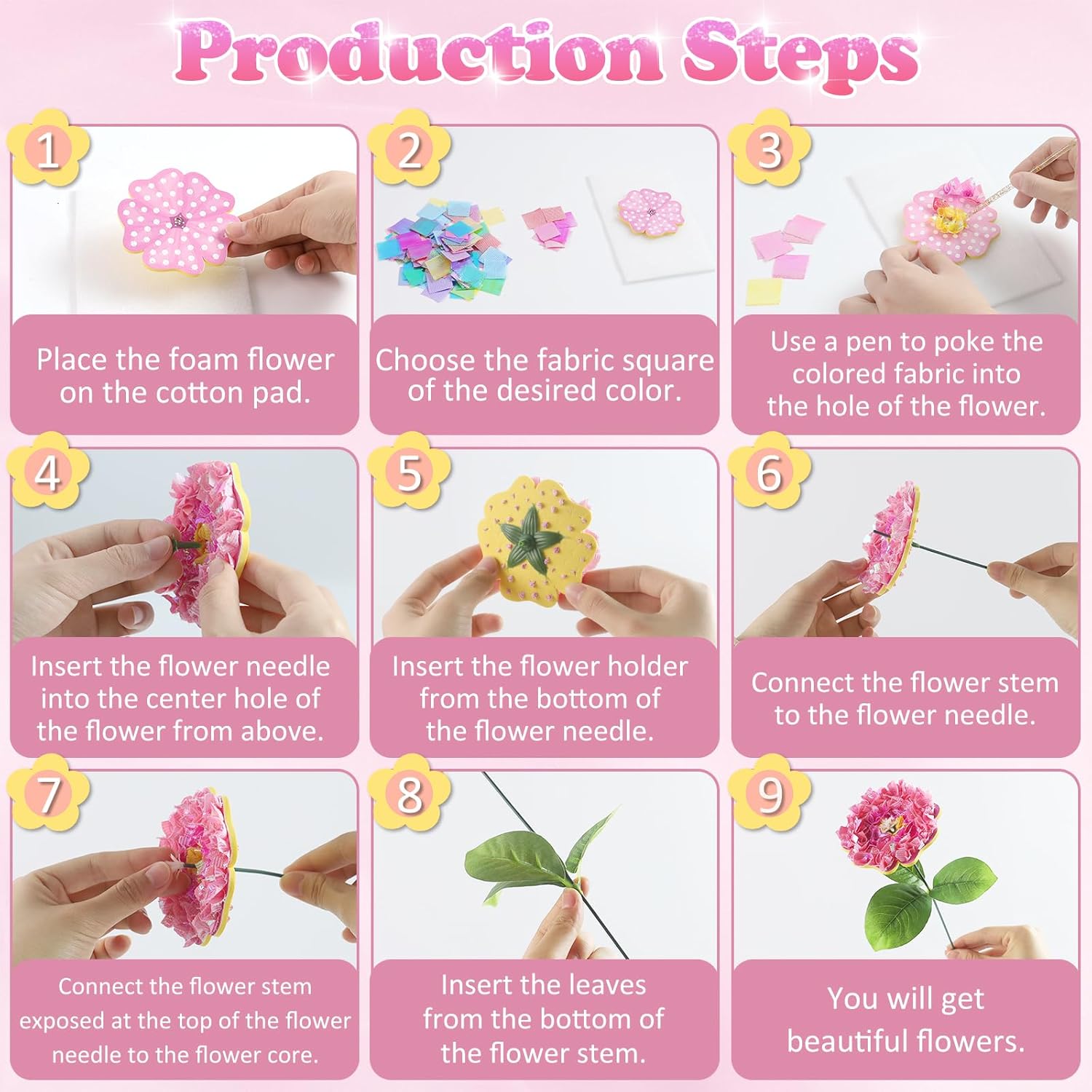 Production Steps

1

Place the foam flower on the cotton pad.

2

Choose the fabric square of the desired color.

3

Use a pen to poke the colored fabric into the hole of the flower.

4

Insert the flower needle into the center hole of the flower from above.

5

Insert the flower holder from the bottom of the flower needle.

6

Connect the flower stem to the flower needle.

7

Connect the flower stem exposed at the top of the flower needle to the flower core.

8

Insert the leaves from the bottom of the flower stem.

9

You will get beautiful flowers.