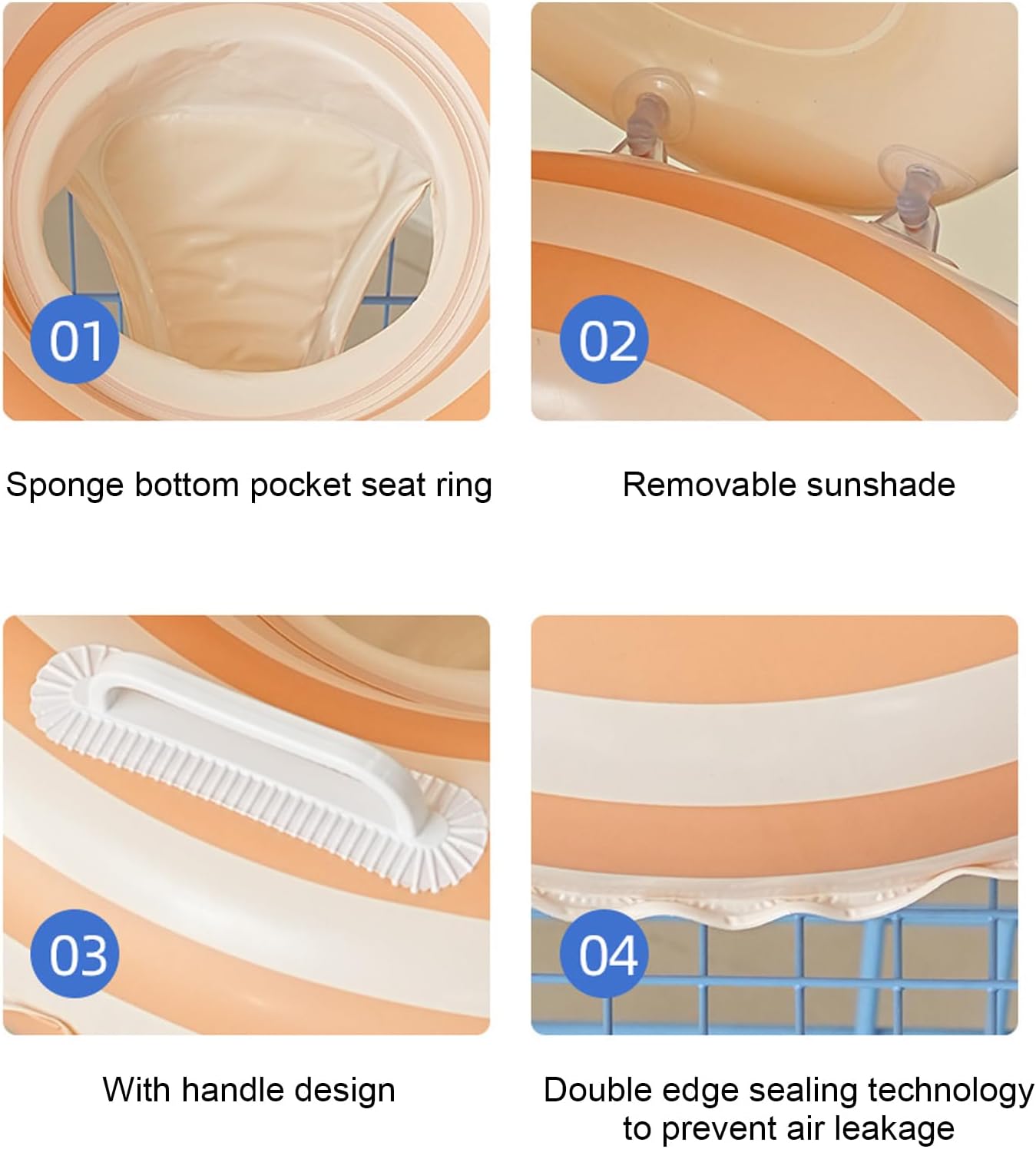 01

Sponge bottom pocket seat ring

02

Removable sunshade

03

With handle design

04

Double edge sealing technology to prevent air leakage