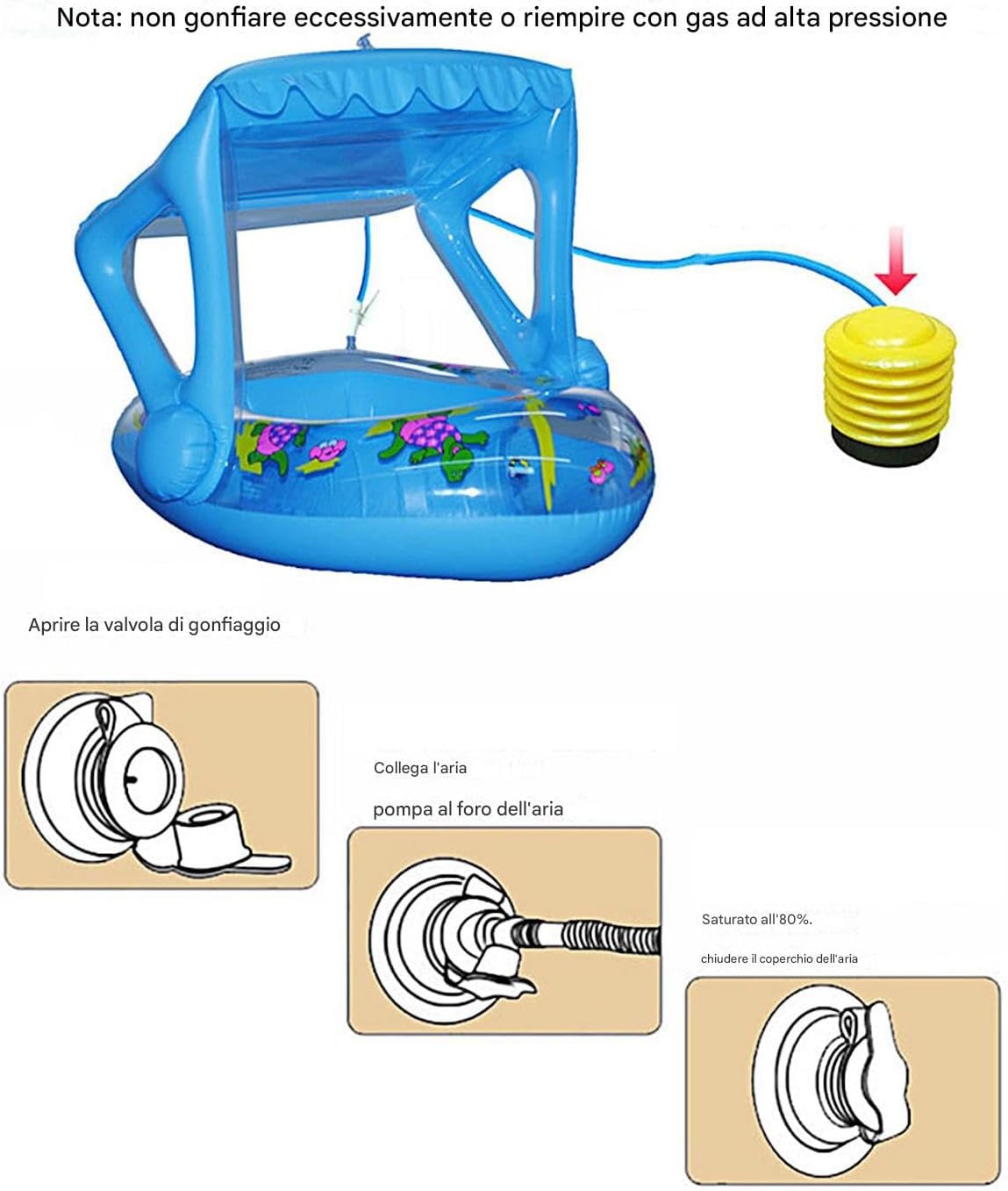 Nota: non gonfiare eccessivamente o riempire con gas ad alta pressione

Aprire la valvola di gonfiaggio

Collega l'aria

pompa al foro dell'aria

Saturato all'80%.

chiudere il coperchio dell'aria