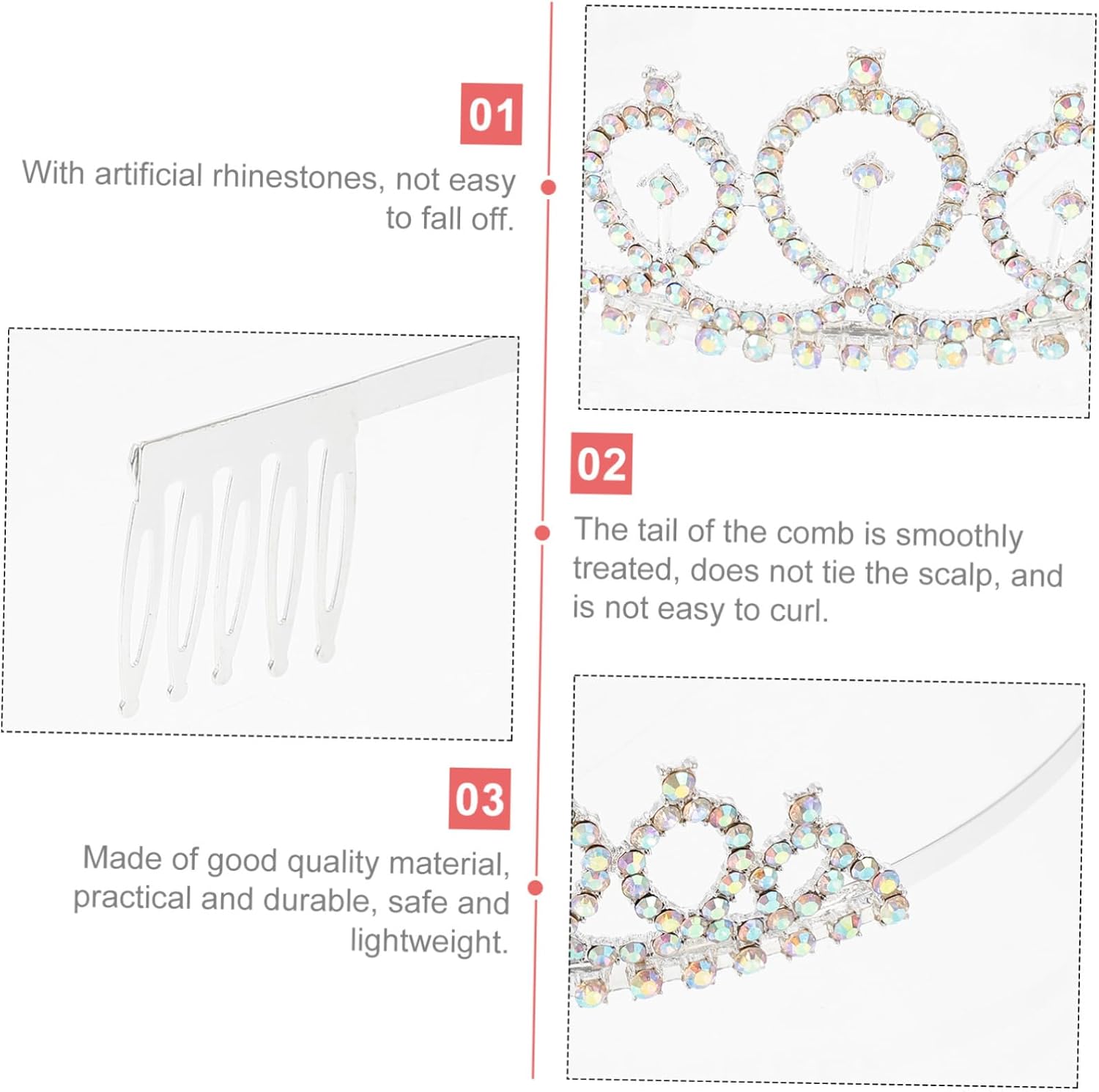 01

With artificial rhinestones, not easy to fall off.

02

The tail of the comb is smoothly treated, does not tie the scalp, and is not easy to curl.

03

Made of good quality material, practical and durable, safe and lightweight.