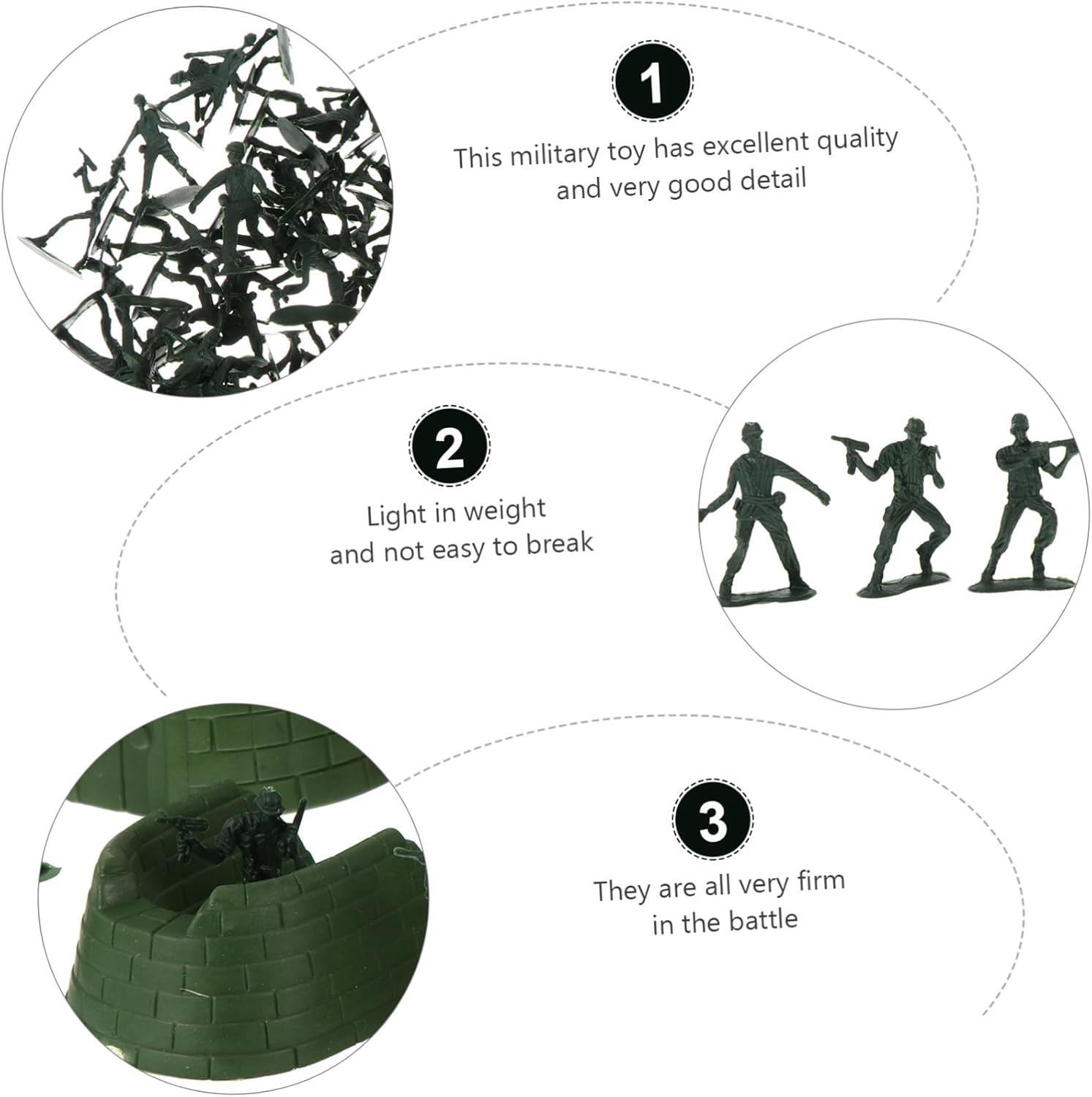 1

This military toy has excellent quality and very good detail

2

Light in weight and not easy to break

3

They are all very firm in the battle