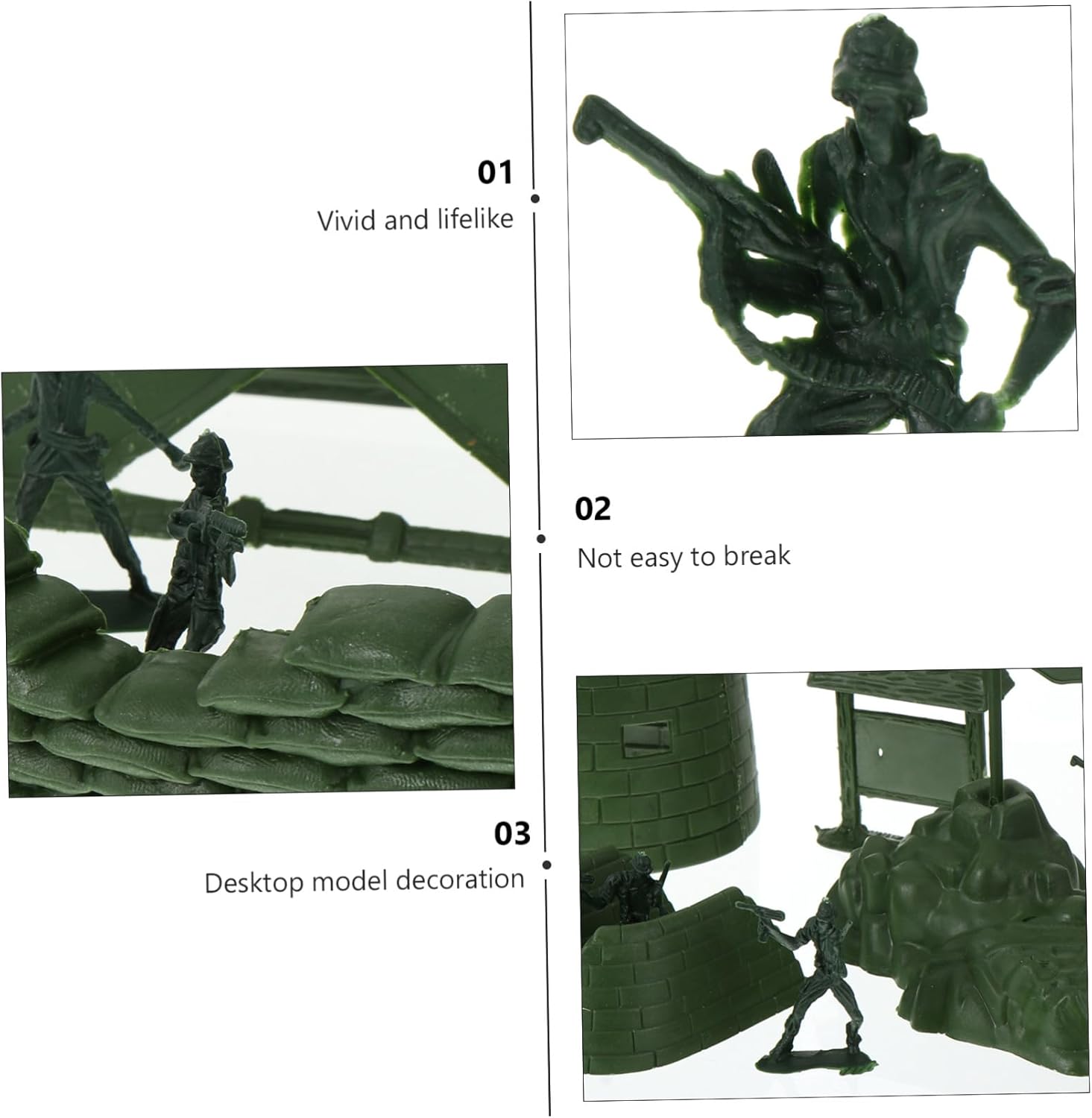 01
Vivid and lifelike

02
Not easy to break

03
Desktop model decoration